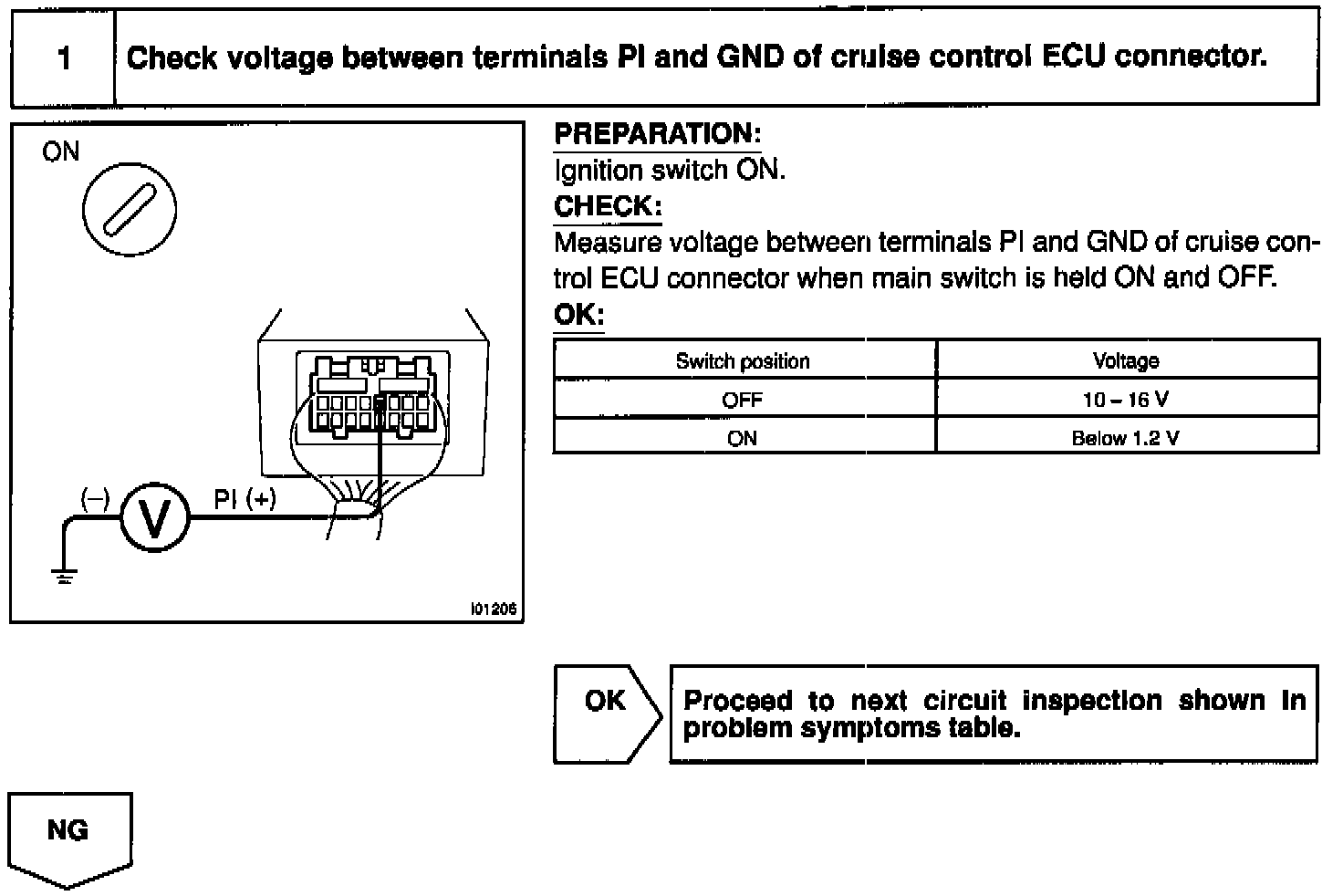 1

Check voltage between terminals PI and GND of cruise control ECU connector.

ON

(–)

V

PI (+)

I01206

PREPARATION:
Ignition switch ON.

CHECK:
Measure voltage between terminals PI and GND of cruise control ECU connector when main switch is held ON and OFF.

OK:

| Switch position | Voltage |
|---|---|
| OFF | 10 – 16 V |
| ON | Below 1.2 V |

OK

Proceed to next circuit inspection shown in problem symptoms table.

NG