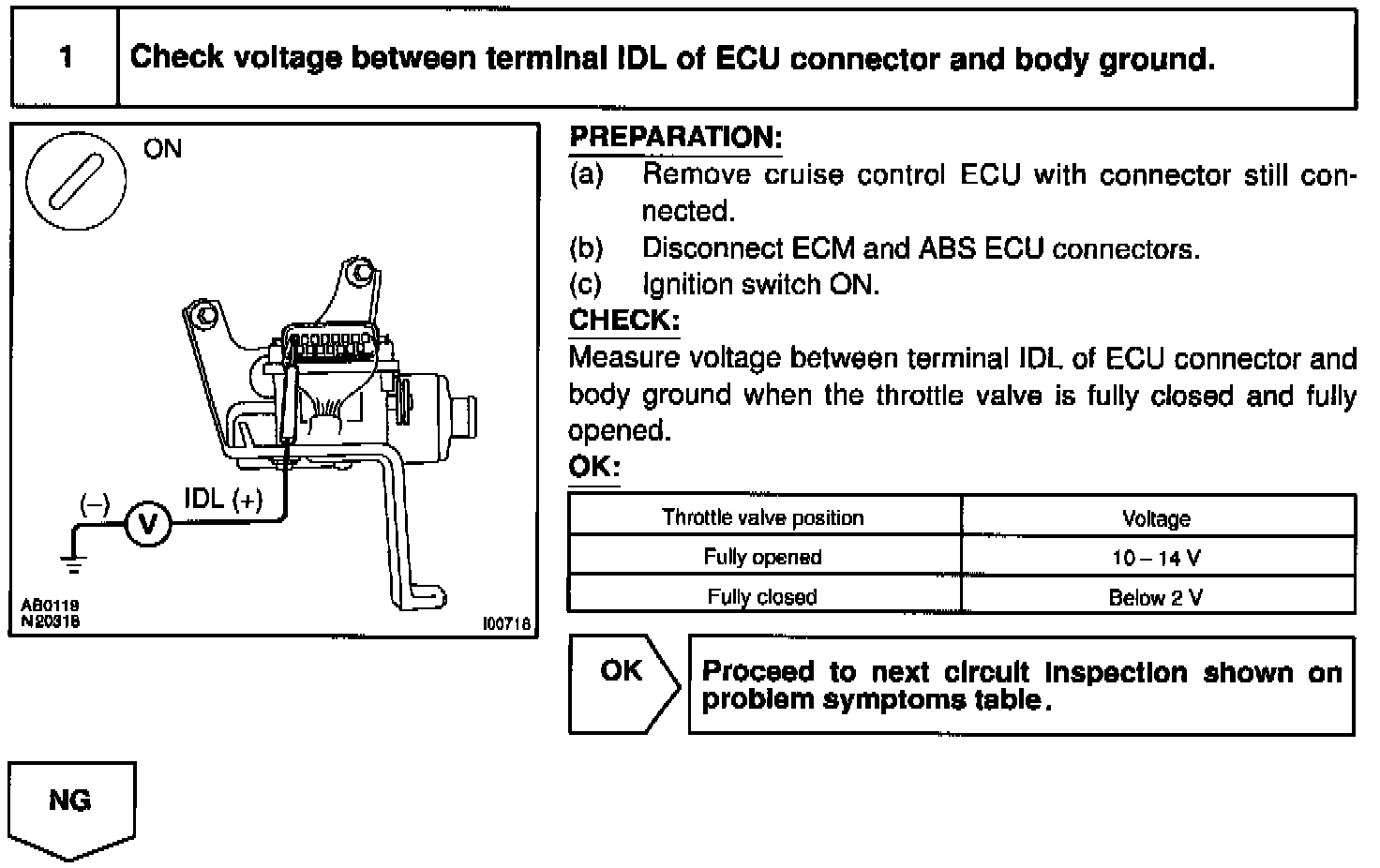 1

Check voltage between terminal IDL of ECU connector and body ground.

ON

(–)

V

IDL (+)

AB0119
N20318

I00718

PREPARATION:
(a) Remove cruise control ECU with connector still connected.
(b) Disconnect ECM and ABS ECU connectors.
(c) Ignition switch ON.
CHECK:
Measure voltage between terminal IDL of ECU connector and body ground when the throttle valve is fully closed and fully opened.
OK:

| Throttle valve position | Voltage |
|---|---|
| Fully opened | 10 – 14 V |
| Fully closed | Below 2 V |

OK

Proceed to next circuit inspection shown on problem symptoms table.

NG