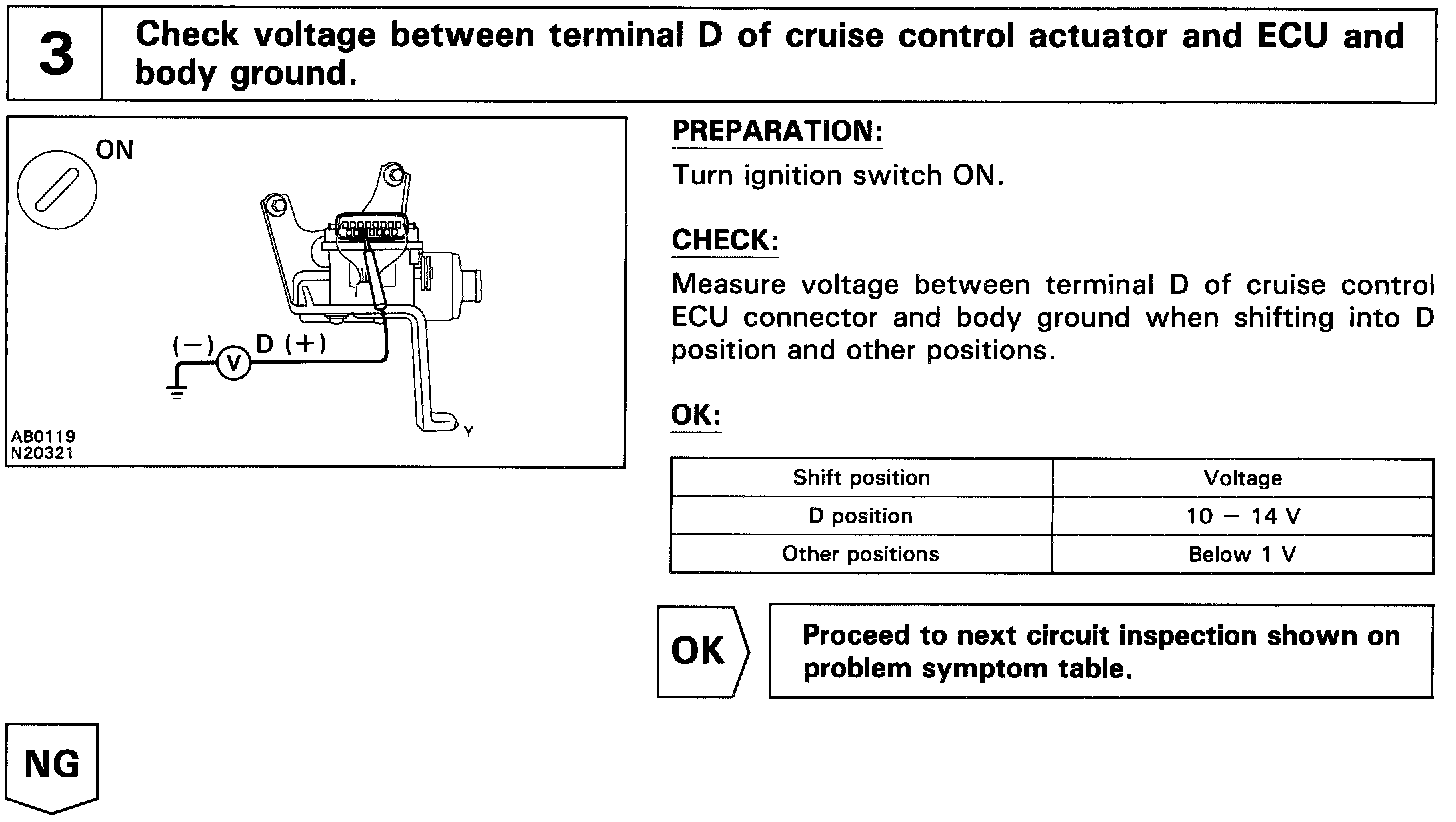 3

Check voltage between terminal D of cruise control actuator and ECU and body ground.

ON

(−) V D (+)

Y

AB0119
N20321

PREPARATION:

Turn ignition switch ON.

CHECK:

Measure voltage between terminal D of cruise control ECU connector and body ground when shifting into D position and other positions.

OK:

| Shift position | Voltage |
|---|---|
| D position | 10 − 14 V |
| Other positions | Below 1 V |

OK

Proceed to next circuit inspection shown on problem symptom table.

NG