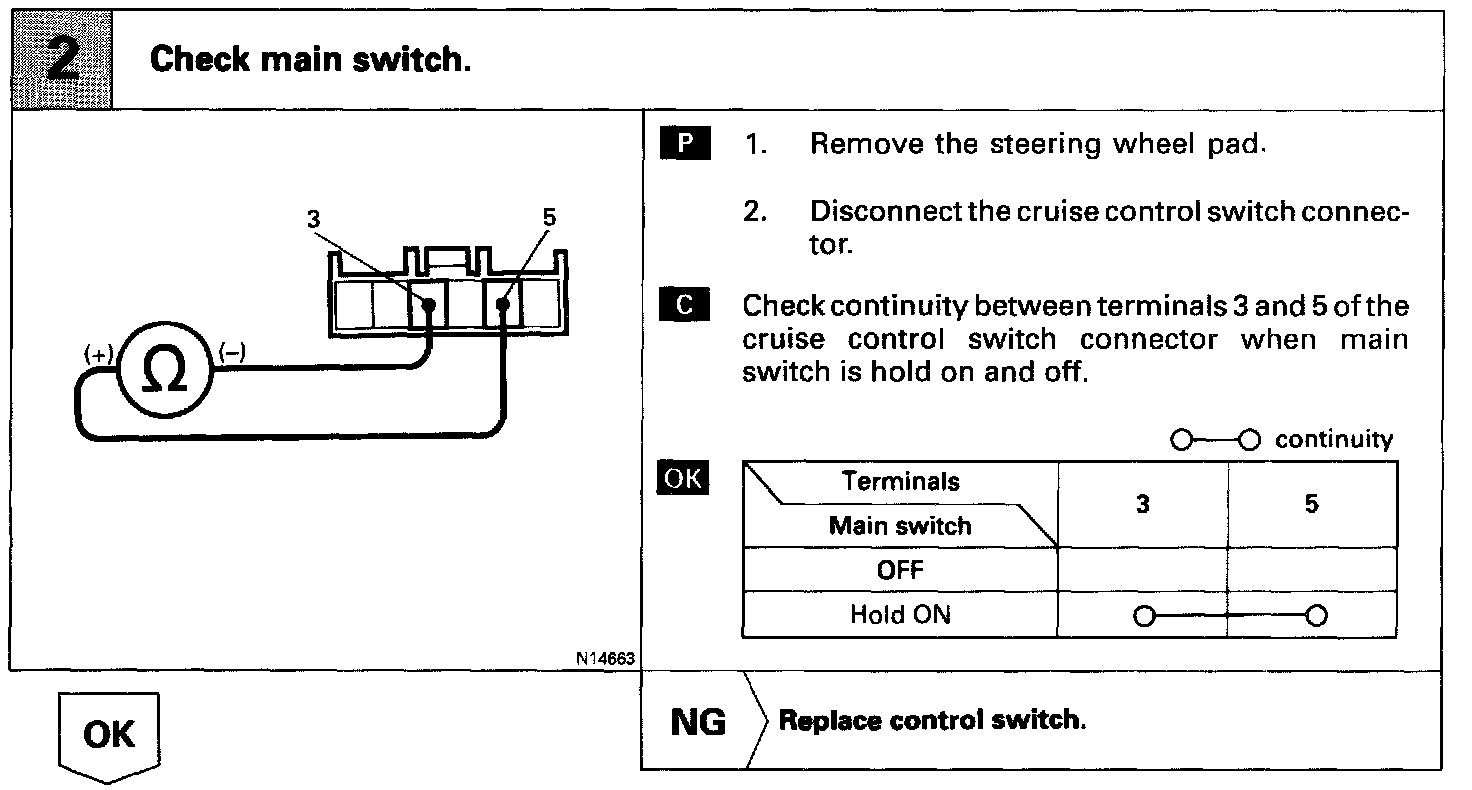 2 Check main switch.

3
5
(+)
Ω
(–)
N14663

P 1. Remove the steering wheel pad.

2. Disconnect the cruise control switch connector.

C Check continuity between terminals 3 and 5 of the cruise control switch connector when main switch is hold on and off.

○—○ continuity

OK

| Terminals / Main switch | 3 | 5 |
|---|---|---|
| OFF | | |
| Hold ON | ○— | —○ |

OK

NG Replace control switch.