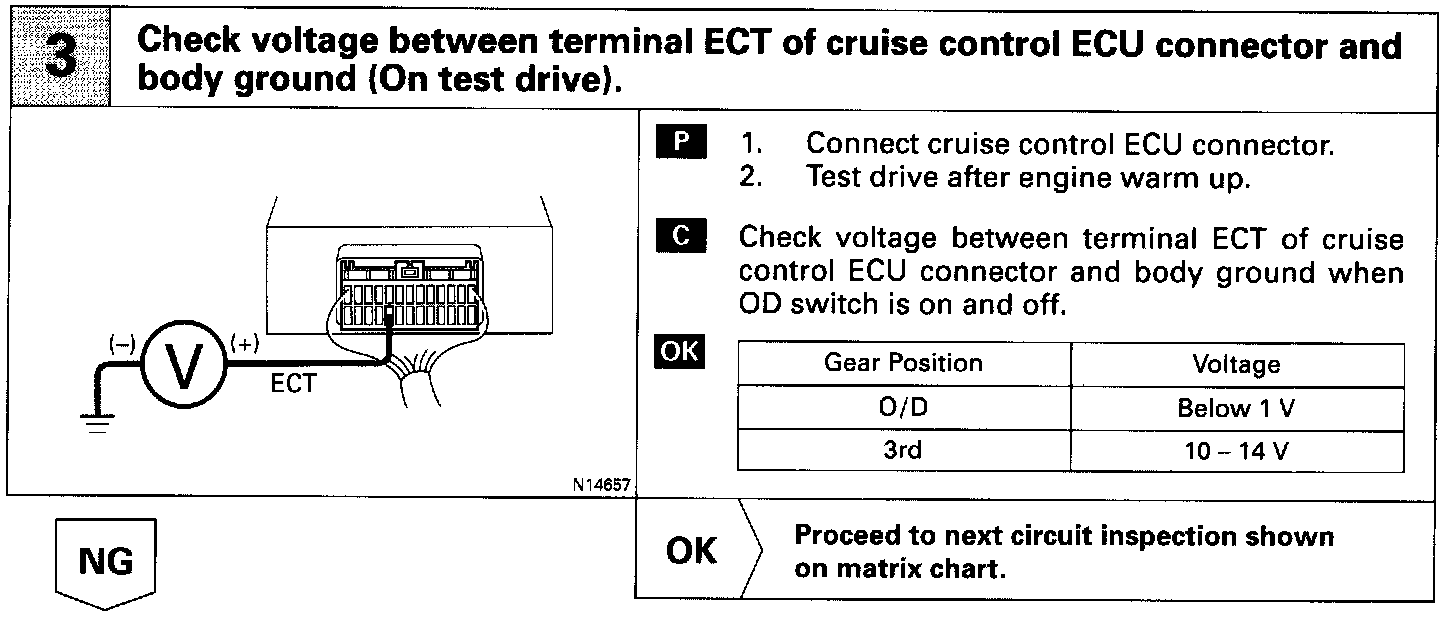 3 Check voltage between terminal ECT of cruise control ECU connector and body ground (On test drive).

(–) V (+) ECT

N14657

P 1. Connect cruise control ECU connector.
2. Test drive after engine warm up.

C Check voltage between terminal ECT of cruise control ECU connector and body ground when OD switch is on and off.

OK

| Gear Position | Voltage |
|---|---|
| O/D | Below 1 V |
| 3rd | 10 – 14 V |

NG

OK Proceed to next circuit inspection shown on matrix chart.