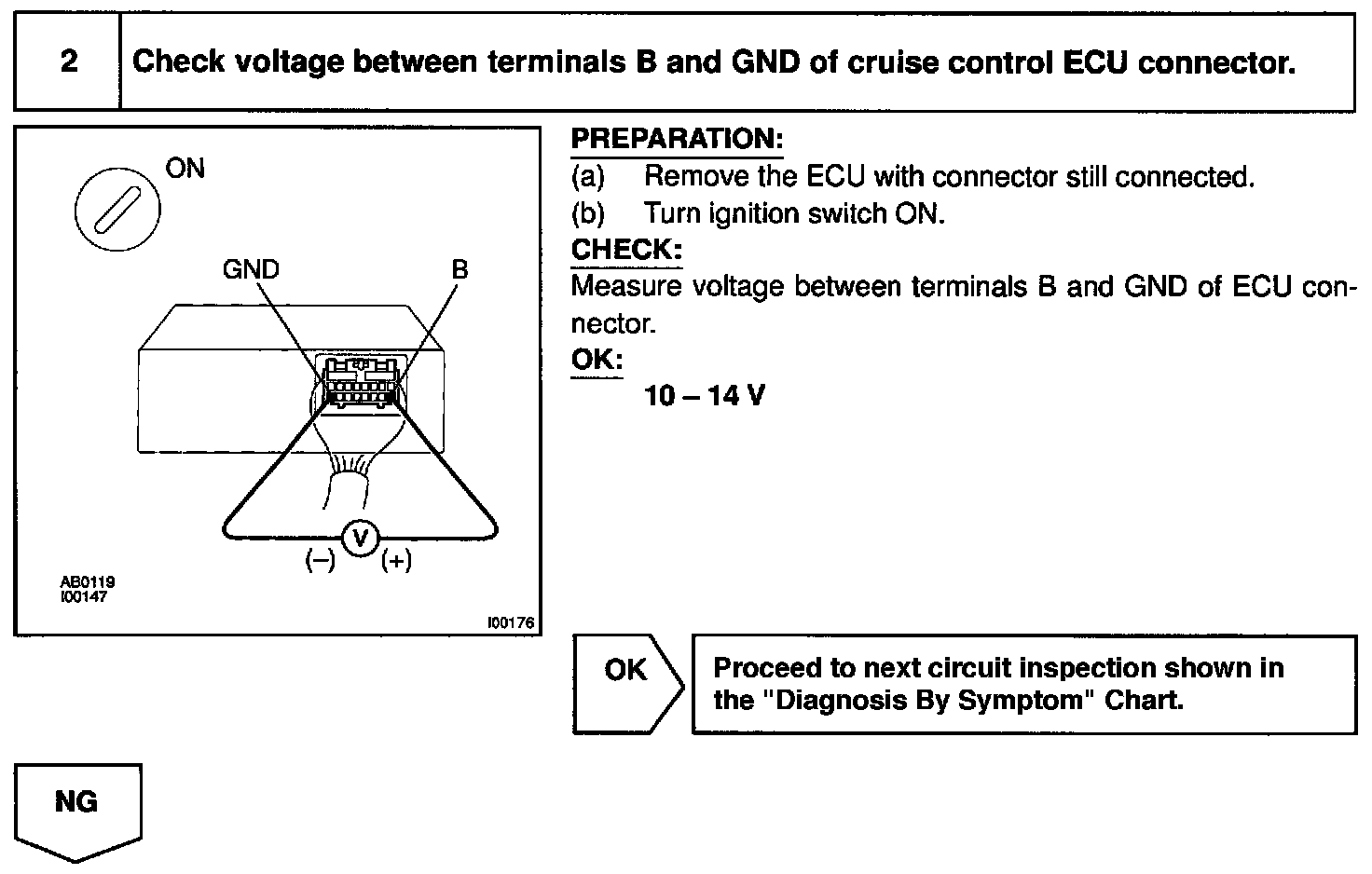 2

Check voltage between terminals B and GND of cruise control ECU connector.

ON

GND

B

V

(–)

(+)

AB0119
I00147

I00176

PREPARATION:

(a) Remove the ECU with connector still connected.

(b) Turn ignition switch ON.

CHECK:

Measure voltage between terminals B and GND of ECU connector.

OK:

10 – 14 V

OK

Proceed to next circuit inspection shown in the "Diagnosis By Symptom" Chart.

NG