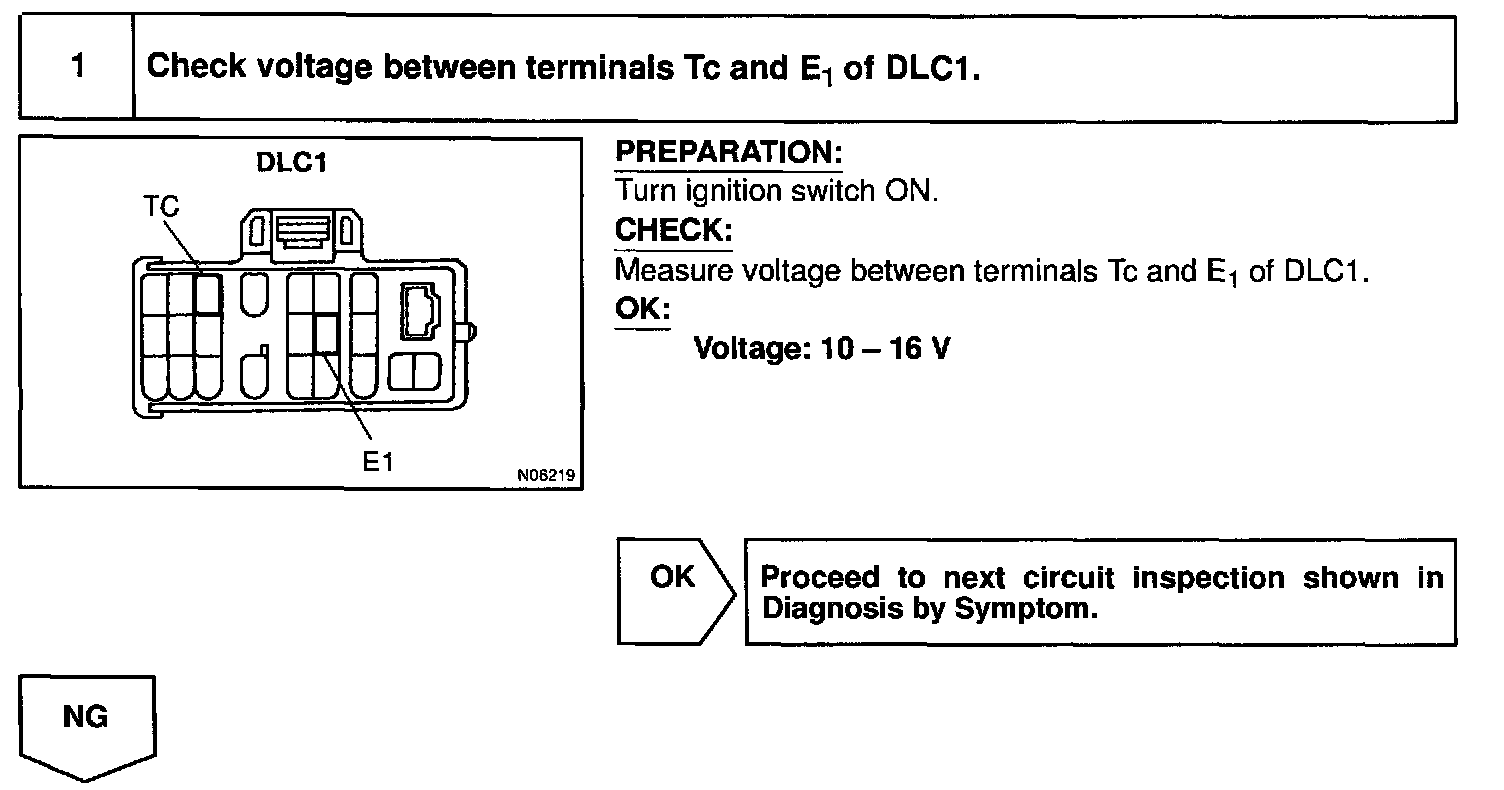 1 Check voltage between terminals Tc and $E_1$ of DLC1.

DLC1

TC

E1

N06219

PREPARATION:
Turn ignition switch ON.
CHECK:
Measure voltage between terminals Tc and $E_1$ of DLC1.
OK:
Voltage: 10 – 16 V

OK

Proceed to next circuit inspection shown in Diagnosis by Symptom.

NG