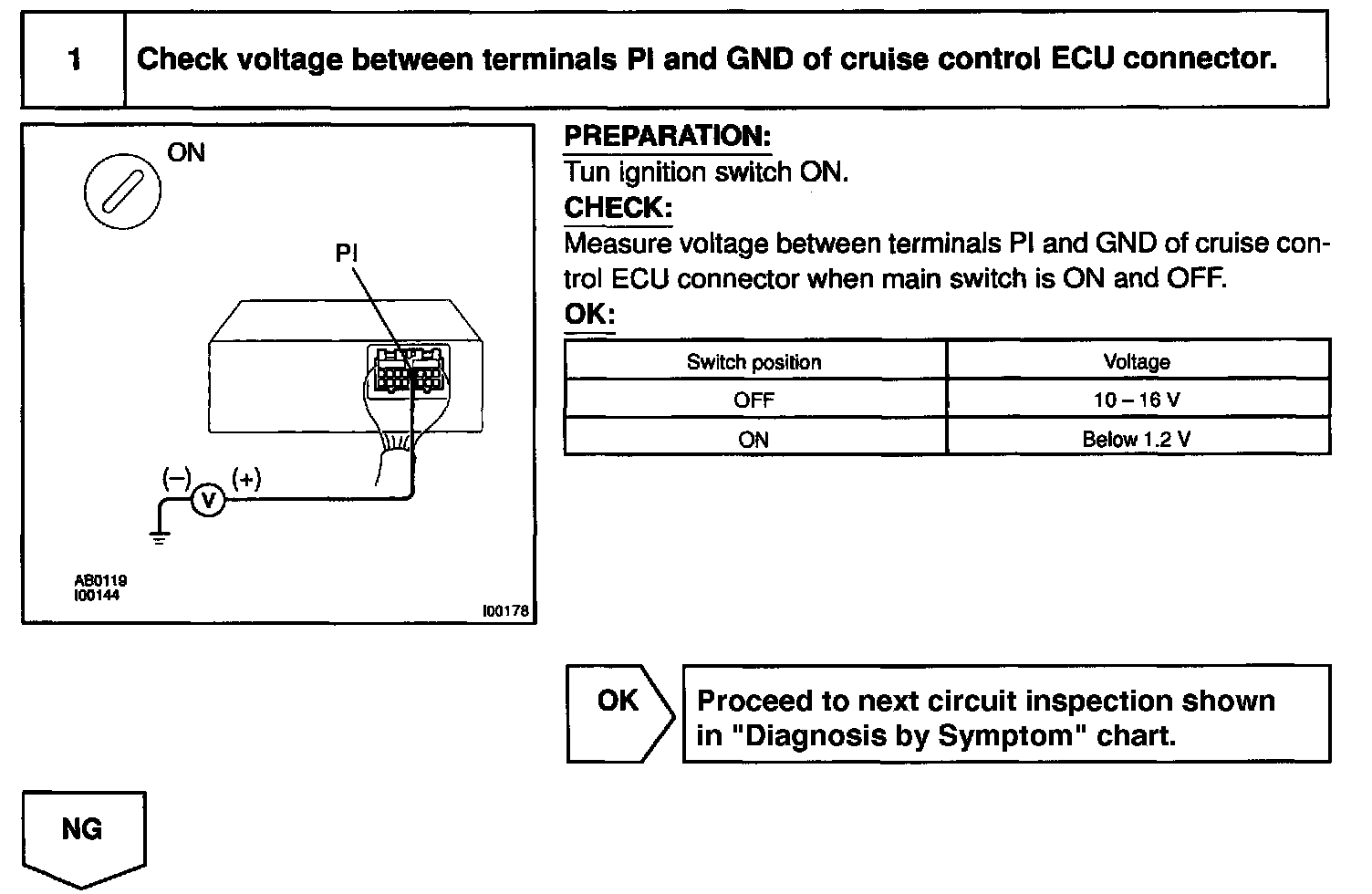 1 Check voltage between terminals PI and GND of cruise control ECU connector.

ON

PI

(–) V (+)

AB0119
I00144

I00178

PREPARATION:
Tun ignition switch ON.
CHECK:
Measure voltage between terminals PI and GND of cruise control ECU connector when main switch is ON and OFF.
OK:

| Switch position | Voltage |
|---|---|
| OFF | 10 – 16 V |
| ON | Below 1.2 V |

OK

Proceed to next circuit inspection shown in "Diagnosis by Symptom" chart.

NG