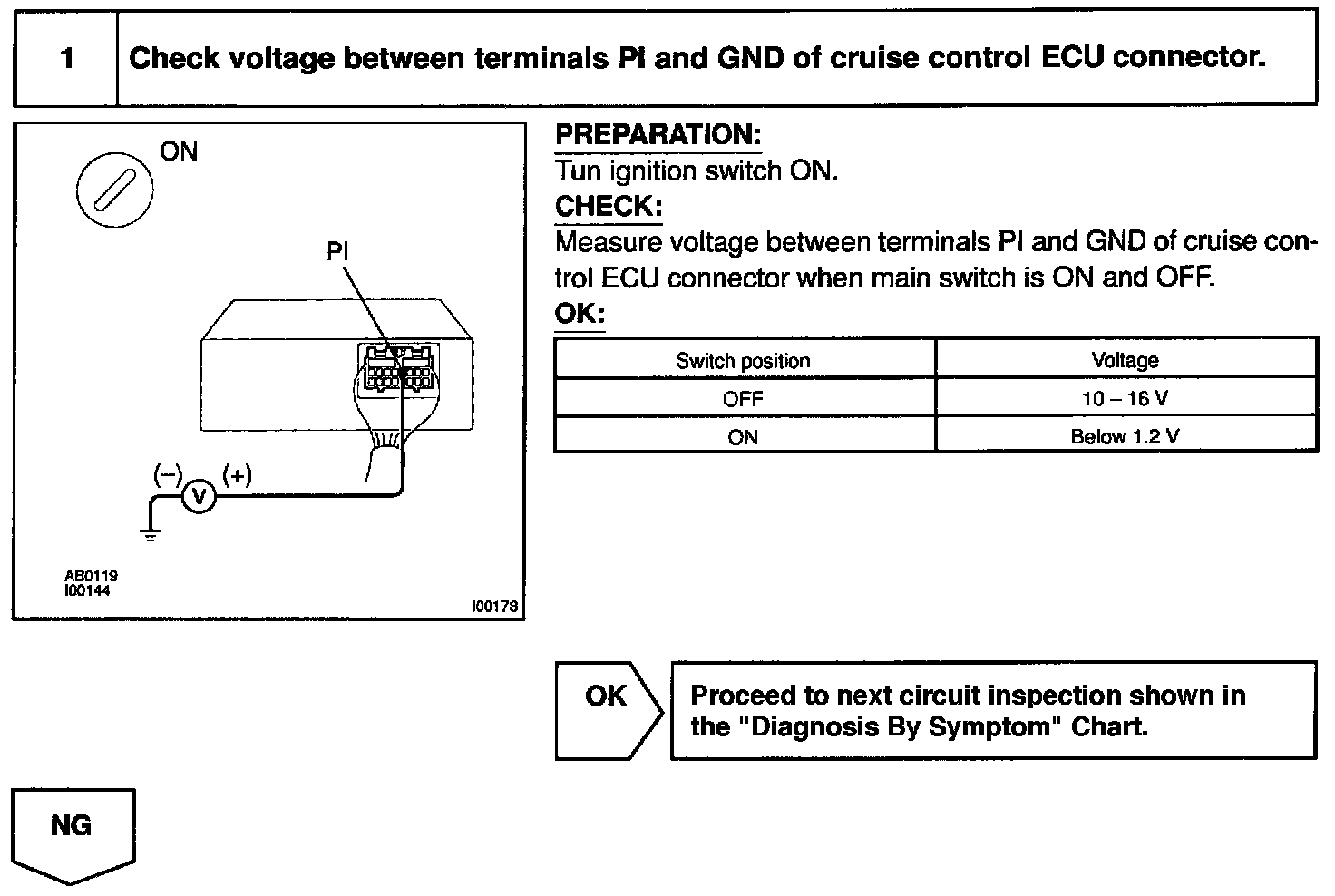 1 Check voltage between terminals PI and GND of cruise control ECU connector.

ON

PI

(–) V (+)

AB0119
I00144

I00178

PREPARATION:
Tun ignition switch ON.
CHECK:
Measure voltage between terminals PI and GND of cruise control ECU connector when main switch is ON and OFF.
OK:

| Switch position | Voltage |
|---|---|
| OFF | 10 – 16 V |
| ON | Below 1.2 V |

OK

Proceed to next circuit inspection shown in the "Diagnosis By Symptom" Chart.

NG