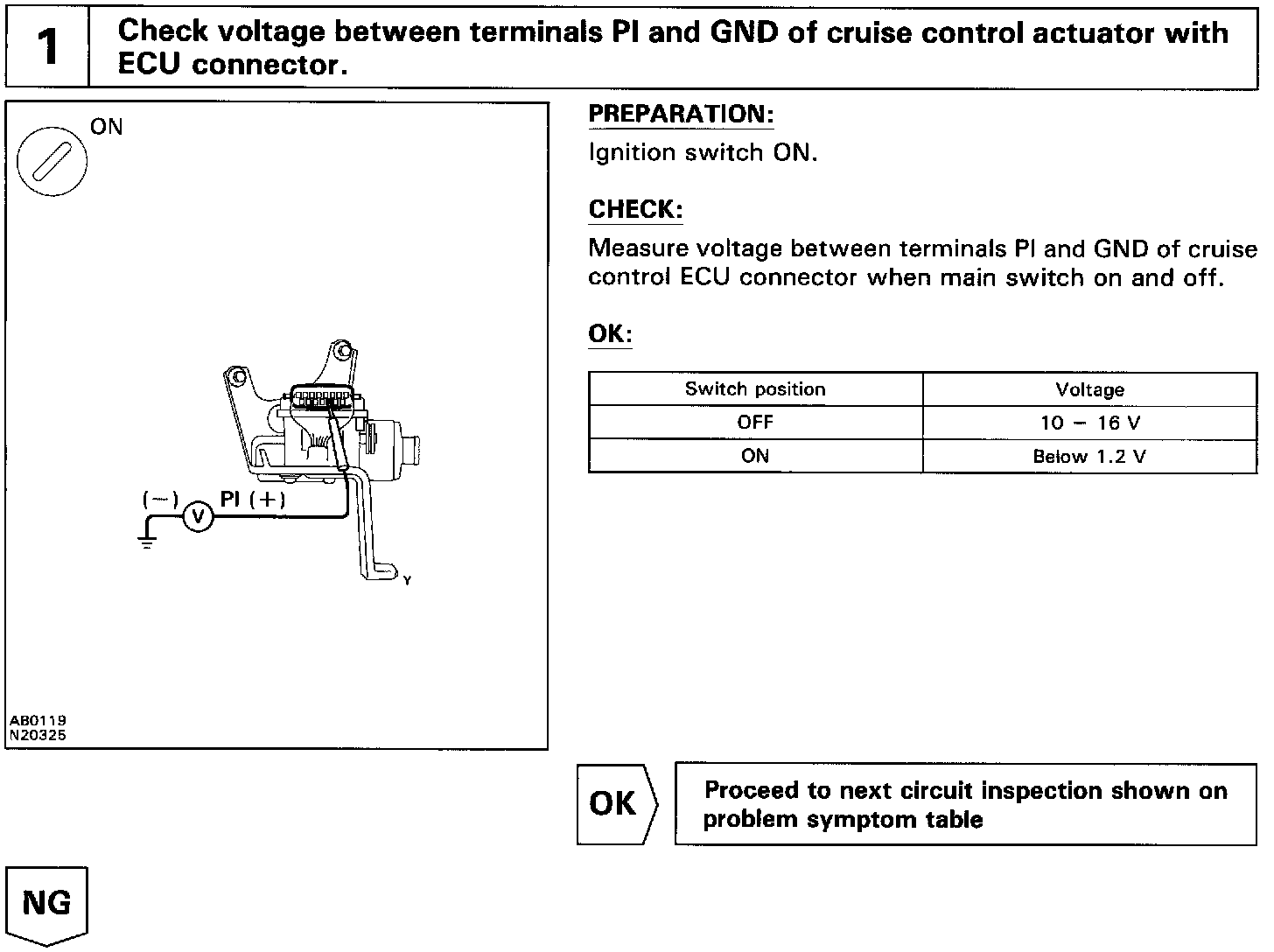 1

Check voltage between terminals PI and GND of cruise control actuator with ECU connector.

ON

(−) V PI (+)

Y

AB0119
N20325

PREPARATION:

Ignition switch ON.

CHECK:

Measure voltage between terminals PI and GND of cruise control ECU connector when main switch on and off.

OK:

| Switch position | Voltage |
|---|---|
| OFF | 10 − 16 V |
| ON | Below 1.2 V |

OK

Proceed to next circuit inspection shown on problem symptom table

NG