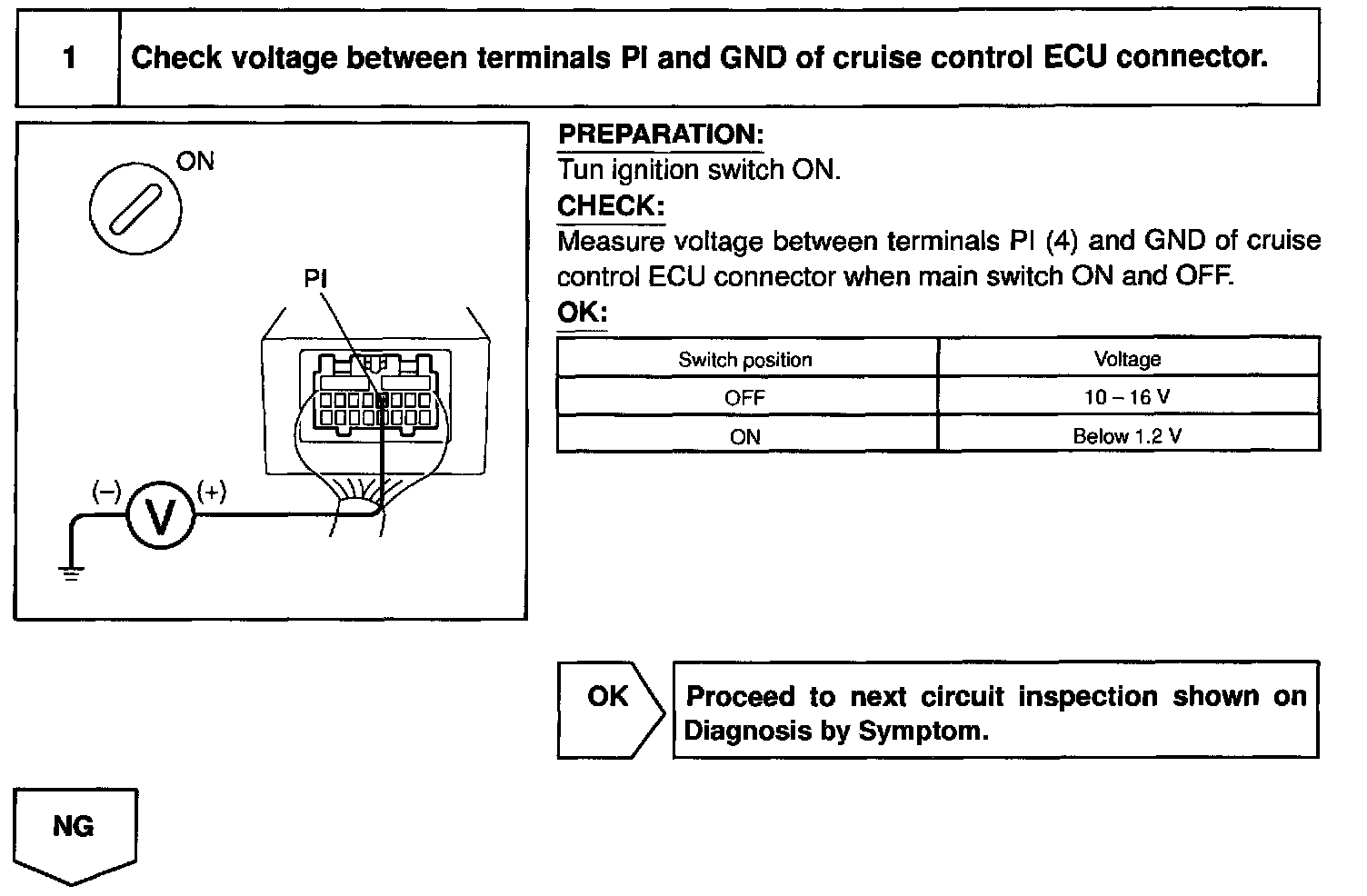 1 Check voltage between terminals PI and GND of cruise control ECU connector.

ON

PI

(–) V (+)

PREPARATION:
Tun ignition switch ON.
CHECK:
Measure voltage between terminals PI (4) and GND of cruise control ECU connector when main switch ON and OFF.
OK:

| Switch position | Voltage |
|---|---|
| OFF | 10 – 16 V |
| ON | Below 1.2 V |

OK

Proceed to next circuit inspection shown on Diagnosis by Symptom.

NG