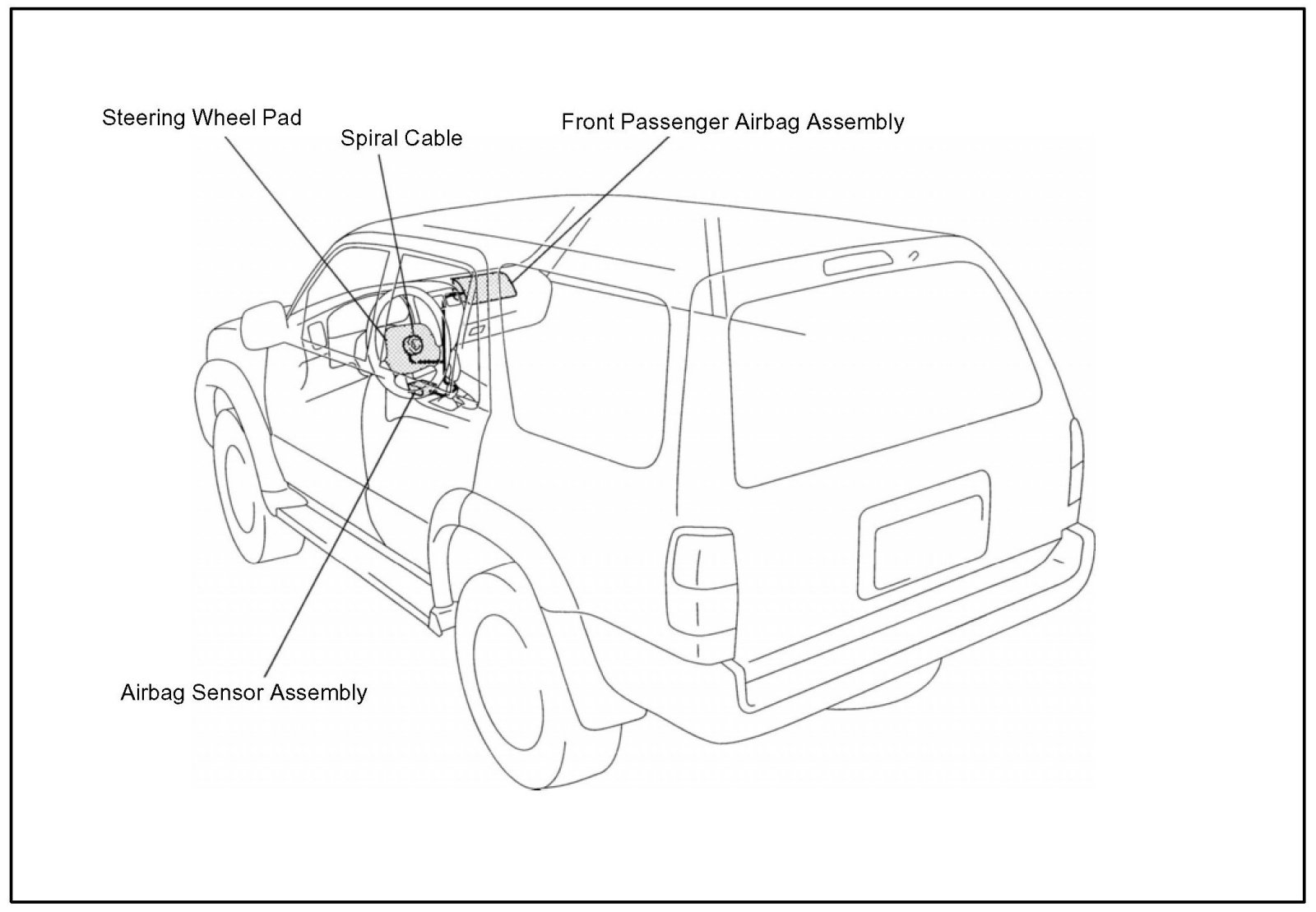 Steering Wheel Pad

Spiral Cable

Front Passenger Airbag Assembly

Airbag Sensor Assembly