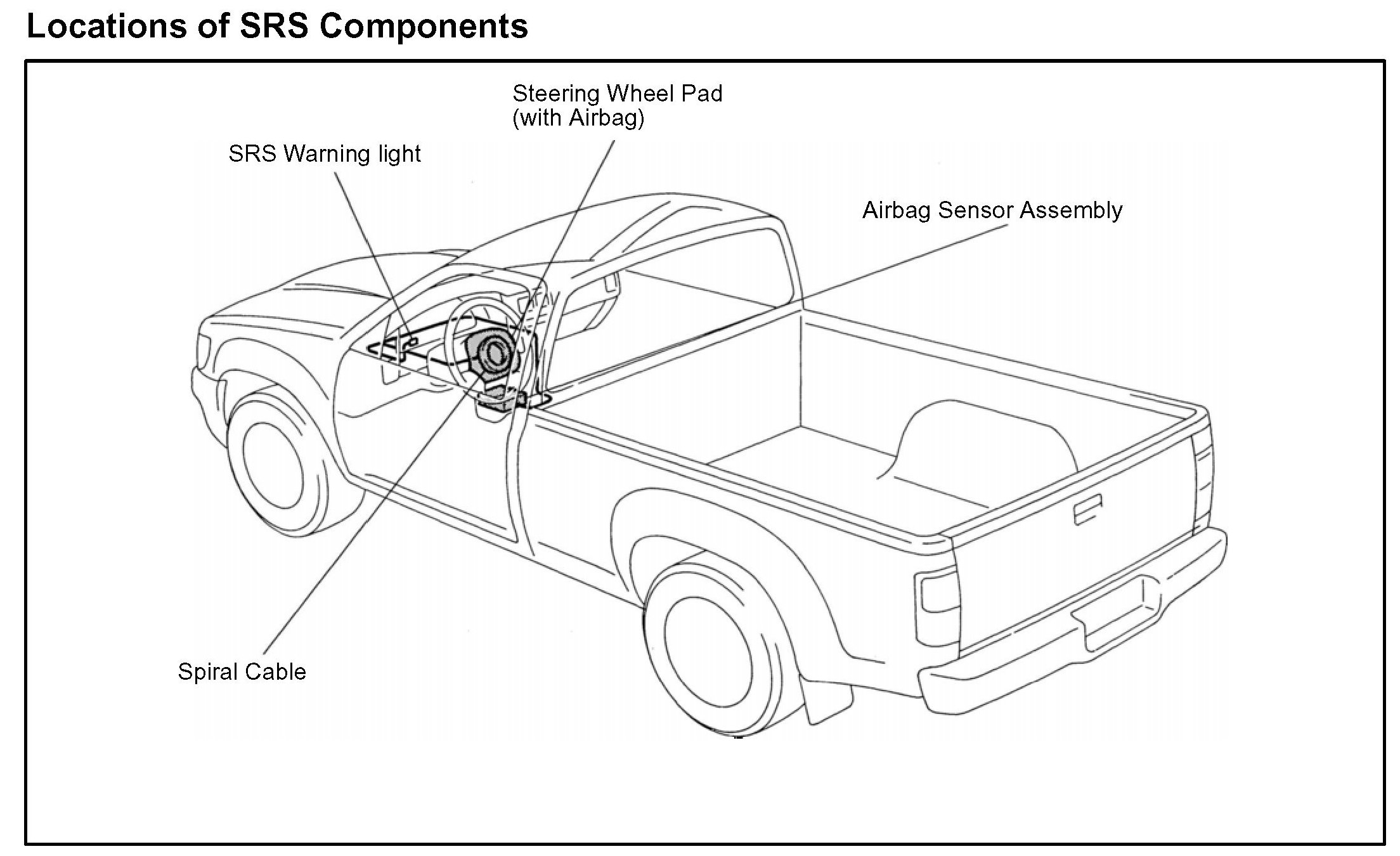 Locations of SRS Components

Steering Wheel Pad
(with Airbag)

SRS Warning light

Airbag Sensor Assembly

Spiral Cable