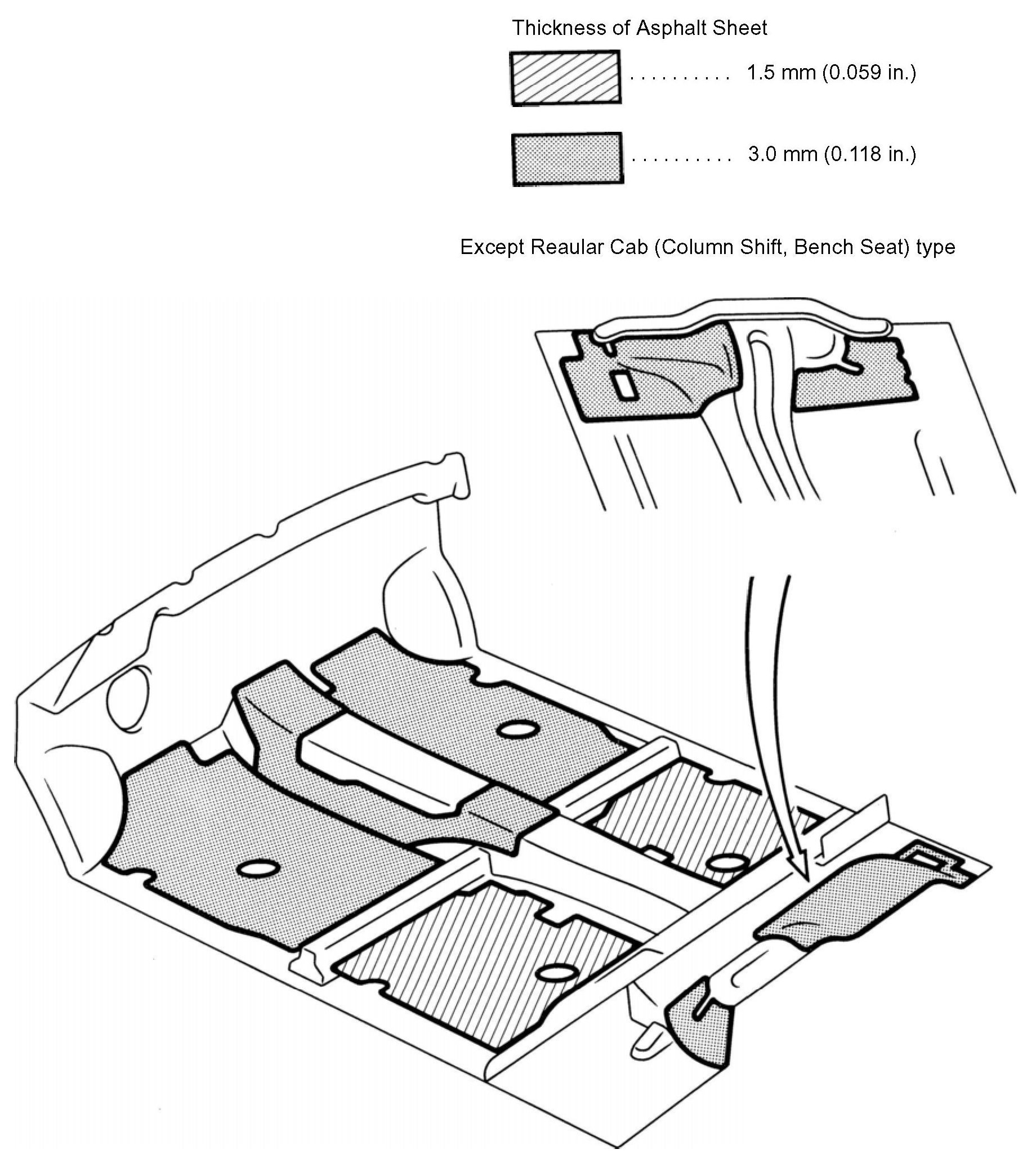 Thickness of Asphalt Sheet

.......... 1.5 mm (0.059 in.)

.......... 3.0 mm (0.118 in.)

Except Reaular Cab (Column Shift, Bench Seat) type