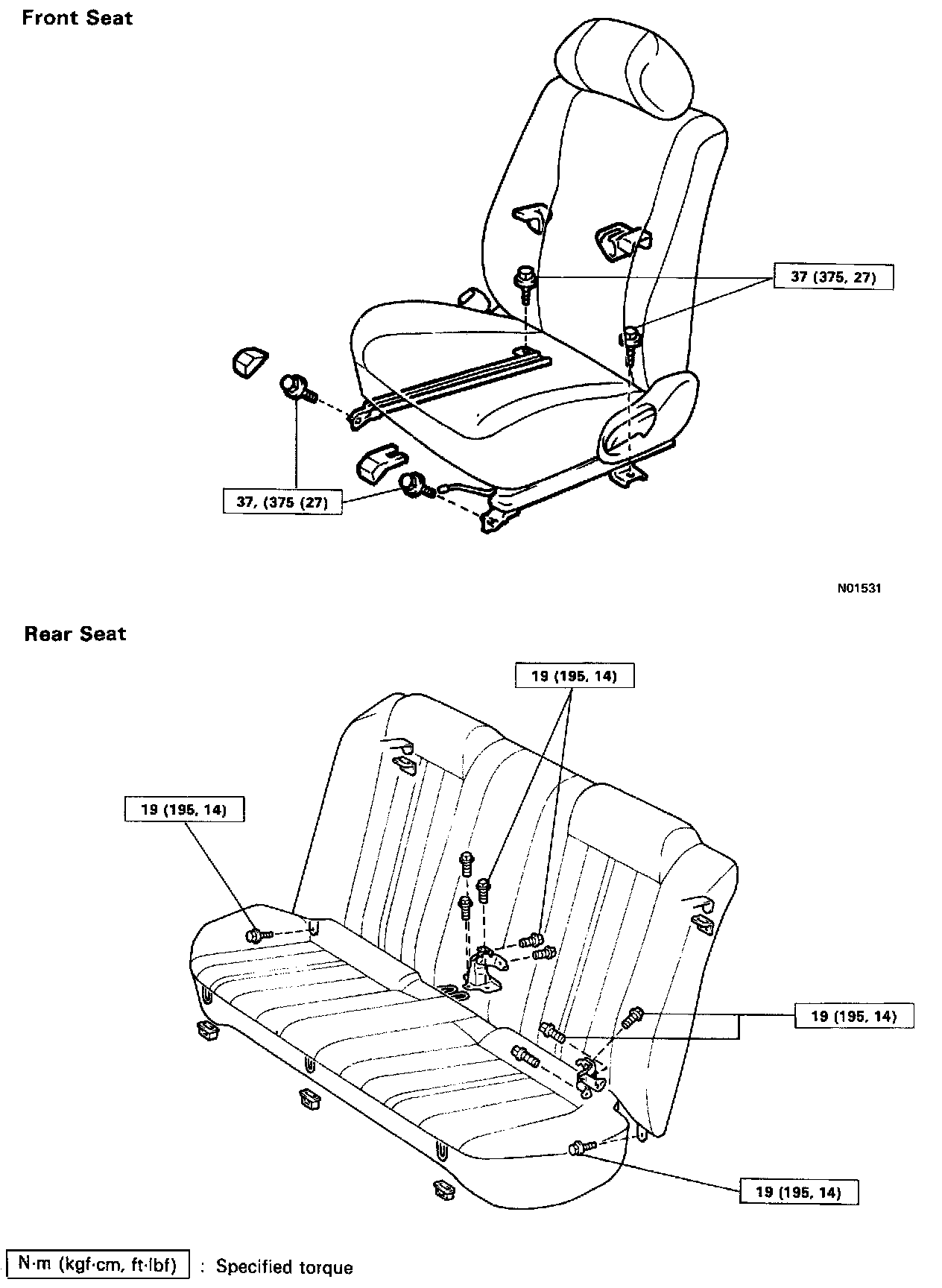 Front Seat

37 (375, 27)

37, (375 (27)

N01531

Rear Seat

19 (195, 14)

19 (195, 14)

19 (195, 14)

19 (195, 14)

N·m (kgf·cm, ft·lbf) : Specified torque