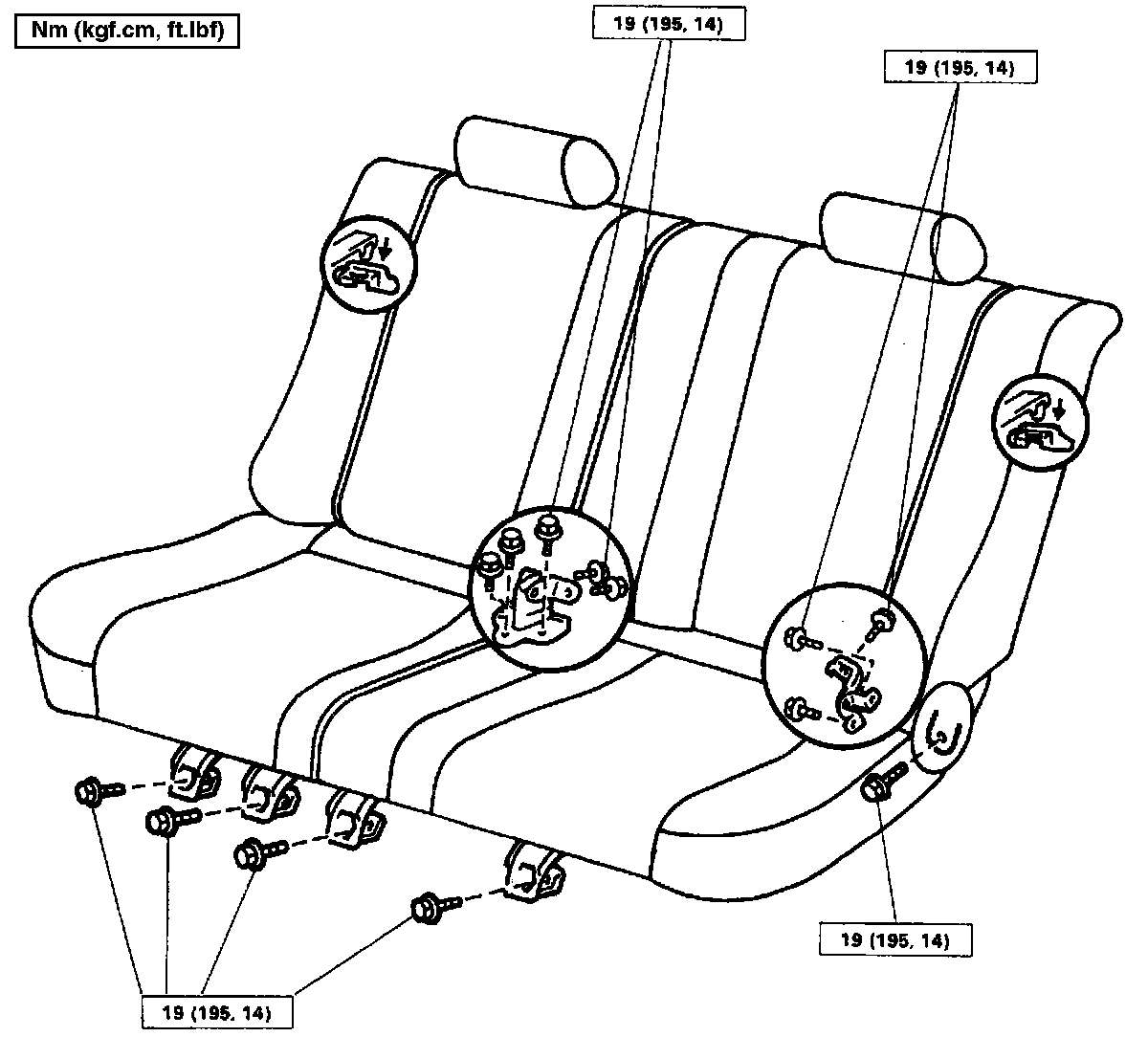 Nm (kgf.cm, ft.lbf)

19 (195, 14)

19 (195, 14)

19 (195, 14)

19 (195, 14)