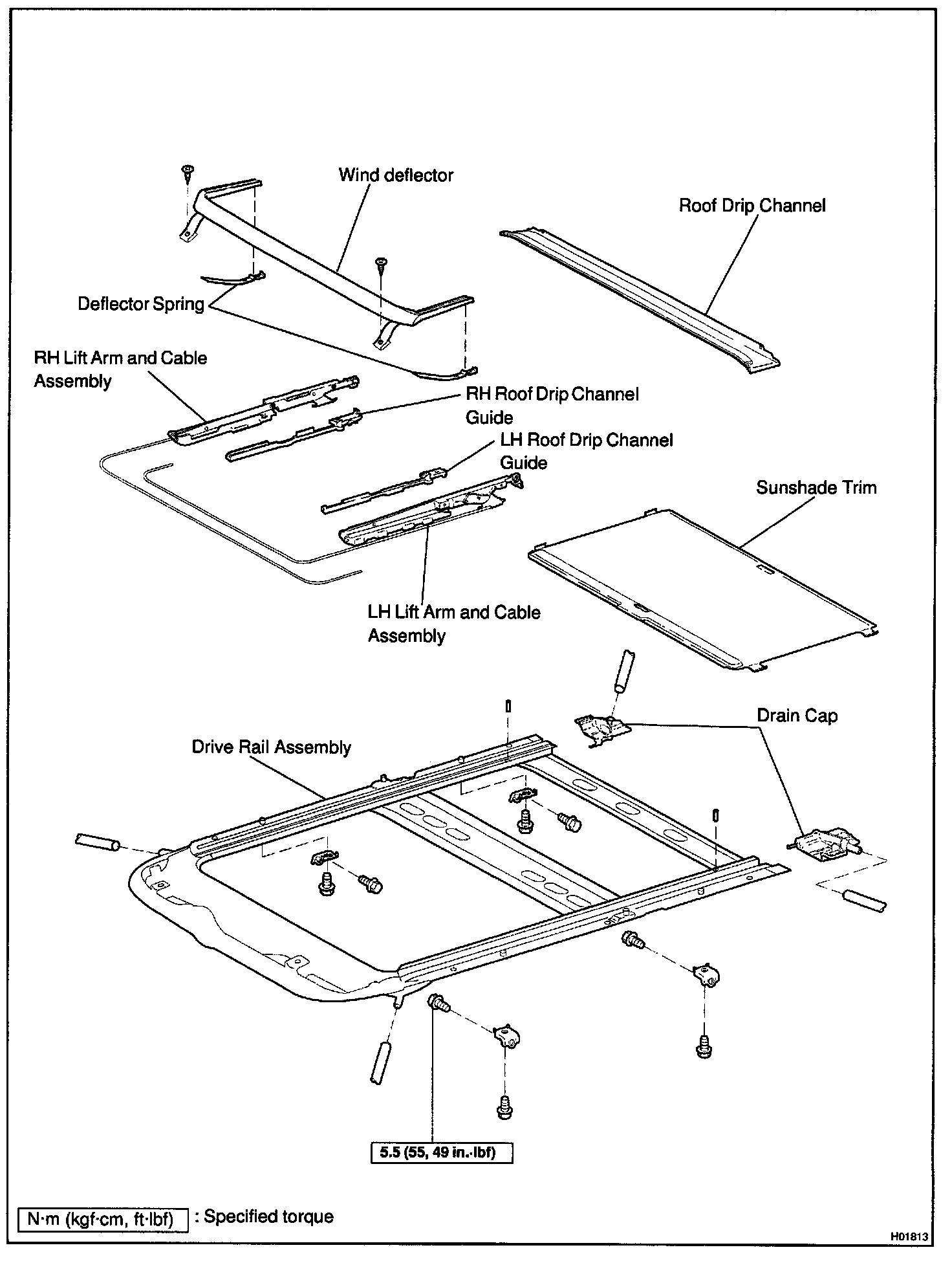 Wind deflector

Roof Drip Channel

Deflector Spring

RH Lift Arm and Cable Assembly

RH Roof Drip Channel Guide

LH Roof Drip Channel Guide

Sunshade Trim

LH Lift Arm and Cable Assembly

Drain Cap

Drive Rail Assembly

5.5 (55, 49 in.·lbf)

N·m (kgf·cm, ft·lbf) : Specified torque

H01813