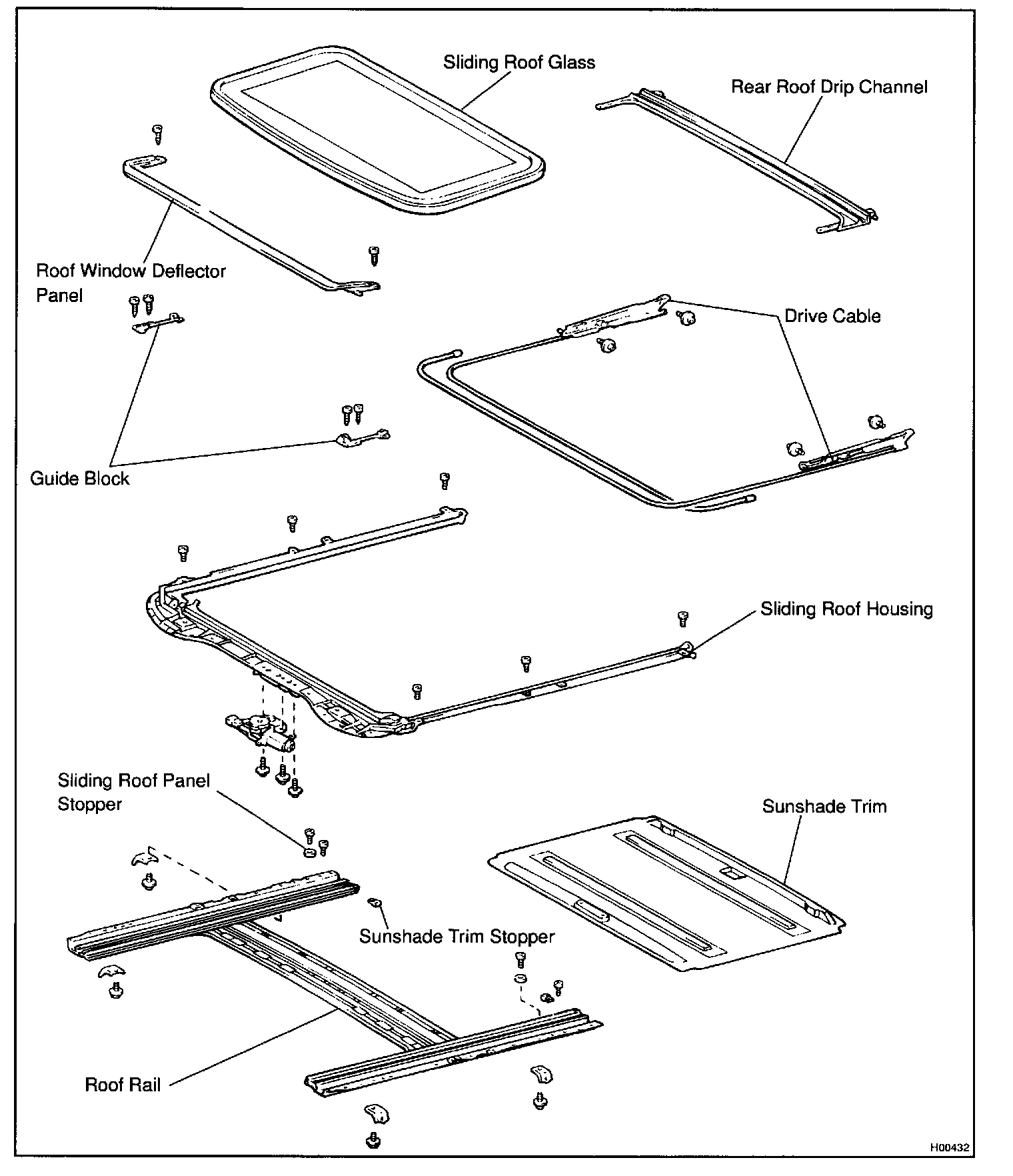 Sliding Roof Glass

Rear Roof Drip Channel

Roof Window Deflector Panel

Drive Cable

Guide Block

Sliding Roof Housing

Sliding Roof Panel Stopper

Sunshade Trim

Sunshade Trim Stopper

Roof Rail

H00432