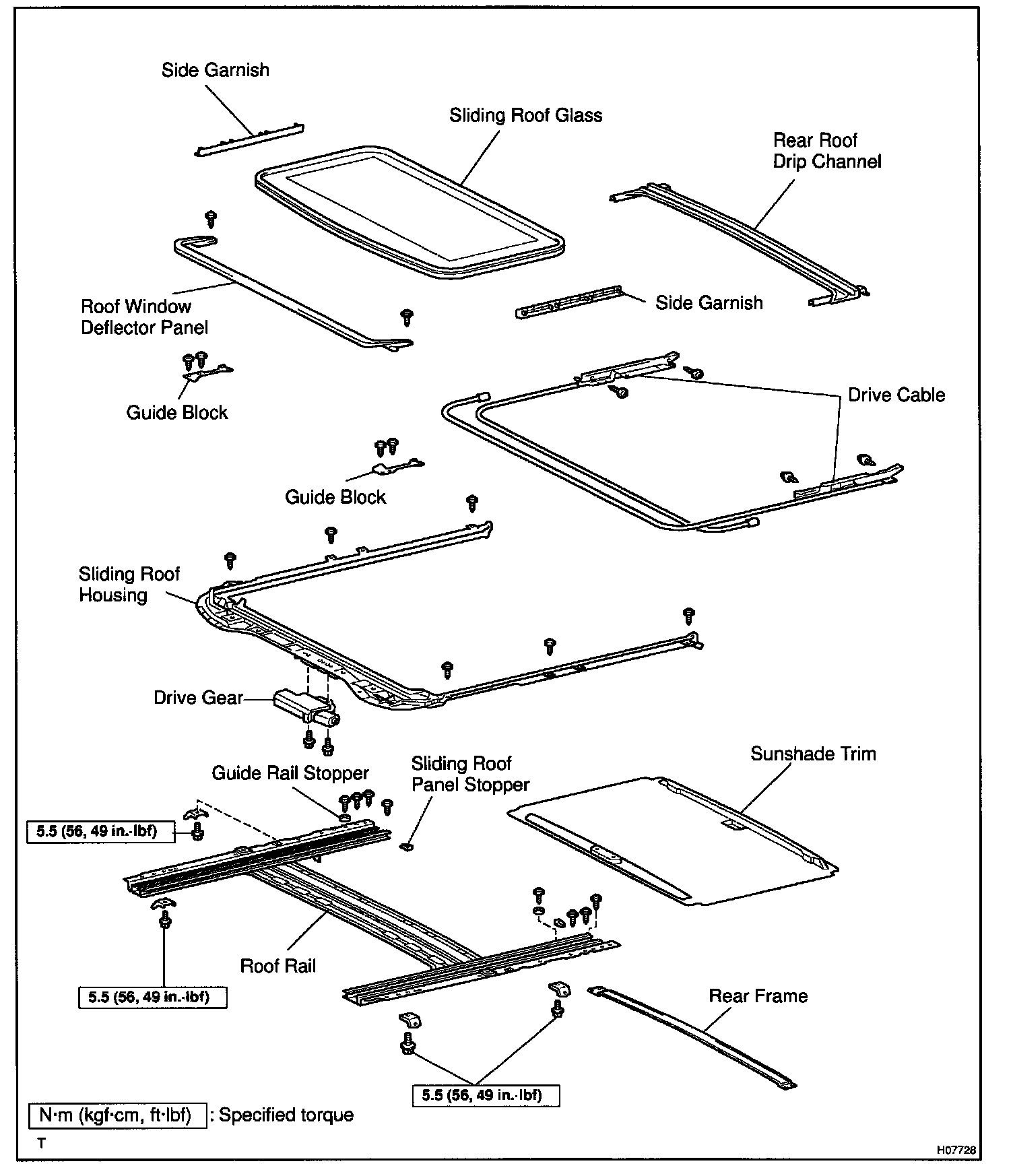 Side Garnish

Sliding Roof Glass

Rear Roof Drip Channel

Roof Window Deflector Panel

Side Garnish

Guide Block

Drive Cable

Guide Block

Sliding Roof Housing

Drive Gear

Guide Rail Stopper

Sliding Roof Panel Stopper

Sunshade Trim

5.5 (56, 49 in.·lbf)

Roof Rail

5.5 (56, 49 in.·lbf)

Rear Frame

5.5 (56, 49 in.·lbf)

N·m (kgf·cm, ft·lbf) : Specified torque

T

H07728