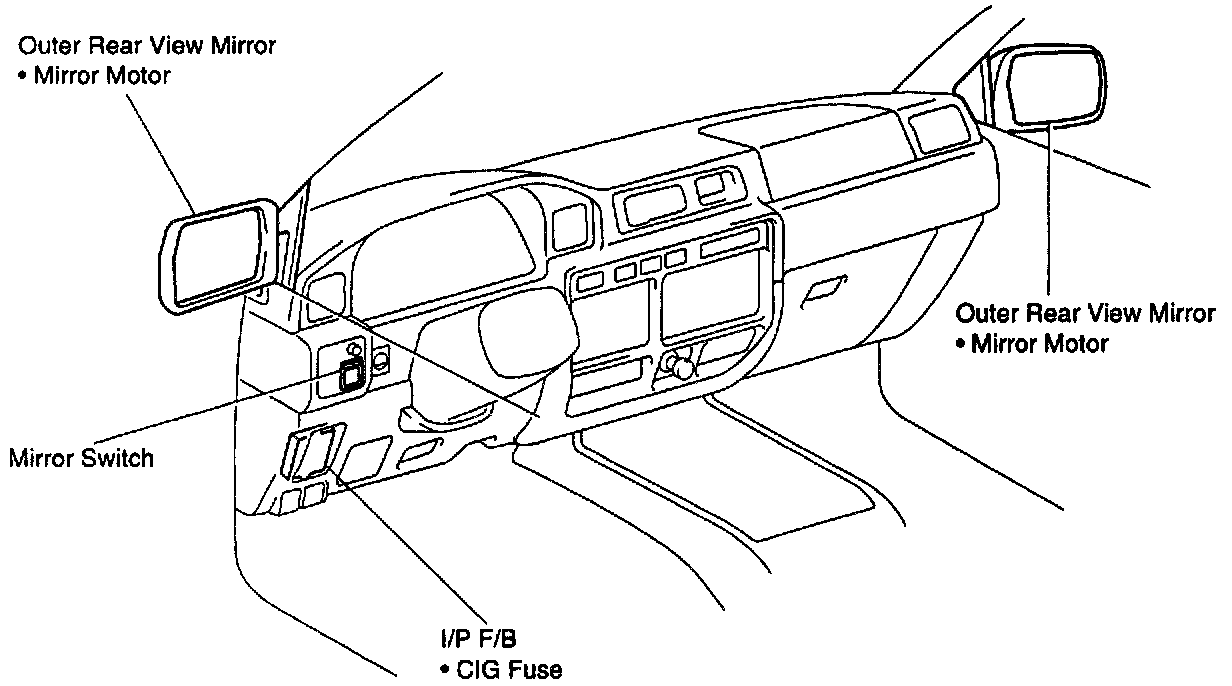 Outer Rear View Mirror
• Mirror Motor

Outer Rear View Mirror
• Mirror Motor

Mirror Switch

I/P F/B
• CIG Fuse