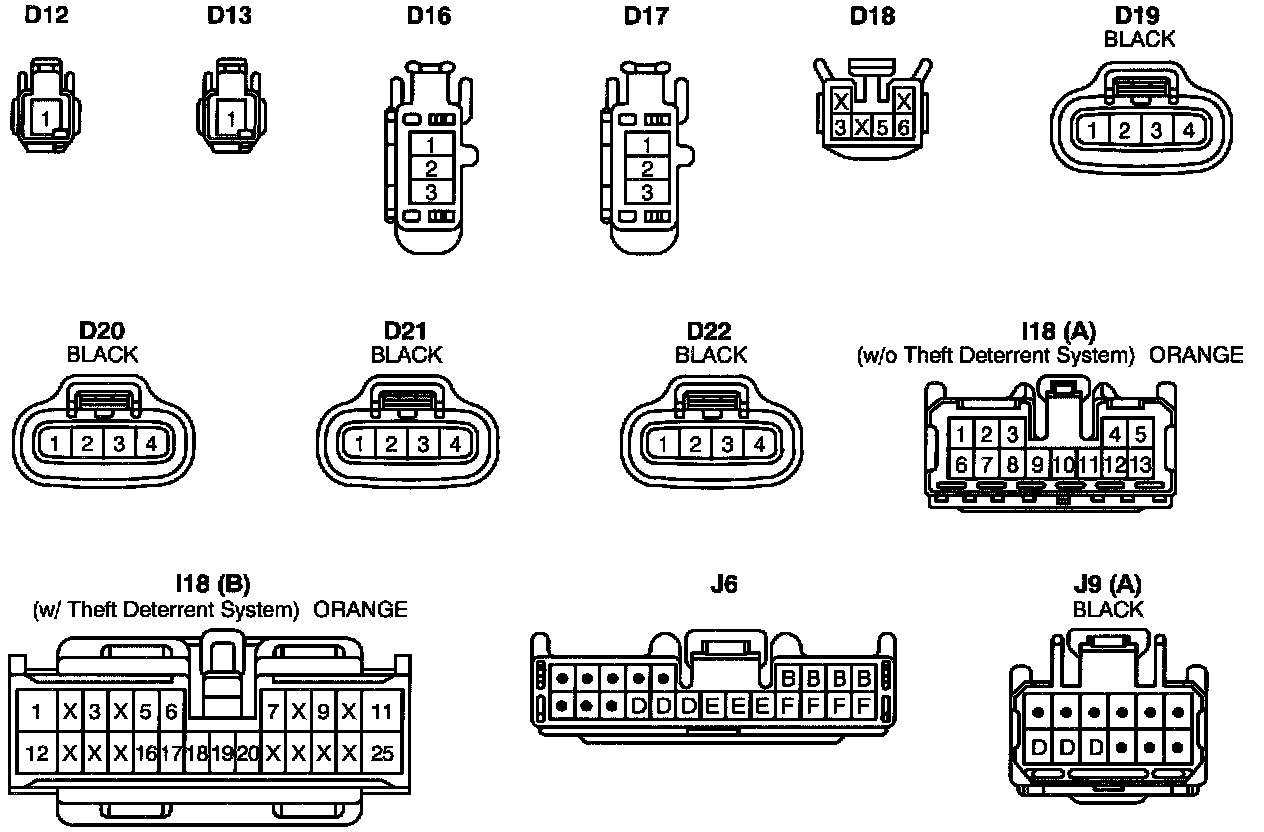 D12

1

D13

1

D16

1
2
3

D17

1
2
3

D18

X X
3 X 5 6

D19
BLACK

1 2 3 4

D20
BLACK

1 2 3 4

D21
BLACK

1 2 3 4

D22
BLACK

1 2 3 4

I18 (A)
(w/o Theft Deterrent System) ORANGE

1 2 3 4 5
6 7 8 9 10 11 12 13

I18 (B)
(w/ Theft Deterrent System) ORANGE

1 X 3 X 5 6 7 X 9 X 11
12 X X X 16 17 18 19 20 X X X X 25

J6

B B B B
D D D E E E F F F F

J9 (A)
BLACK

D D D