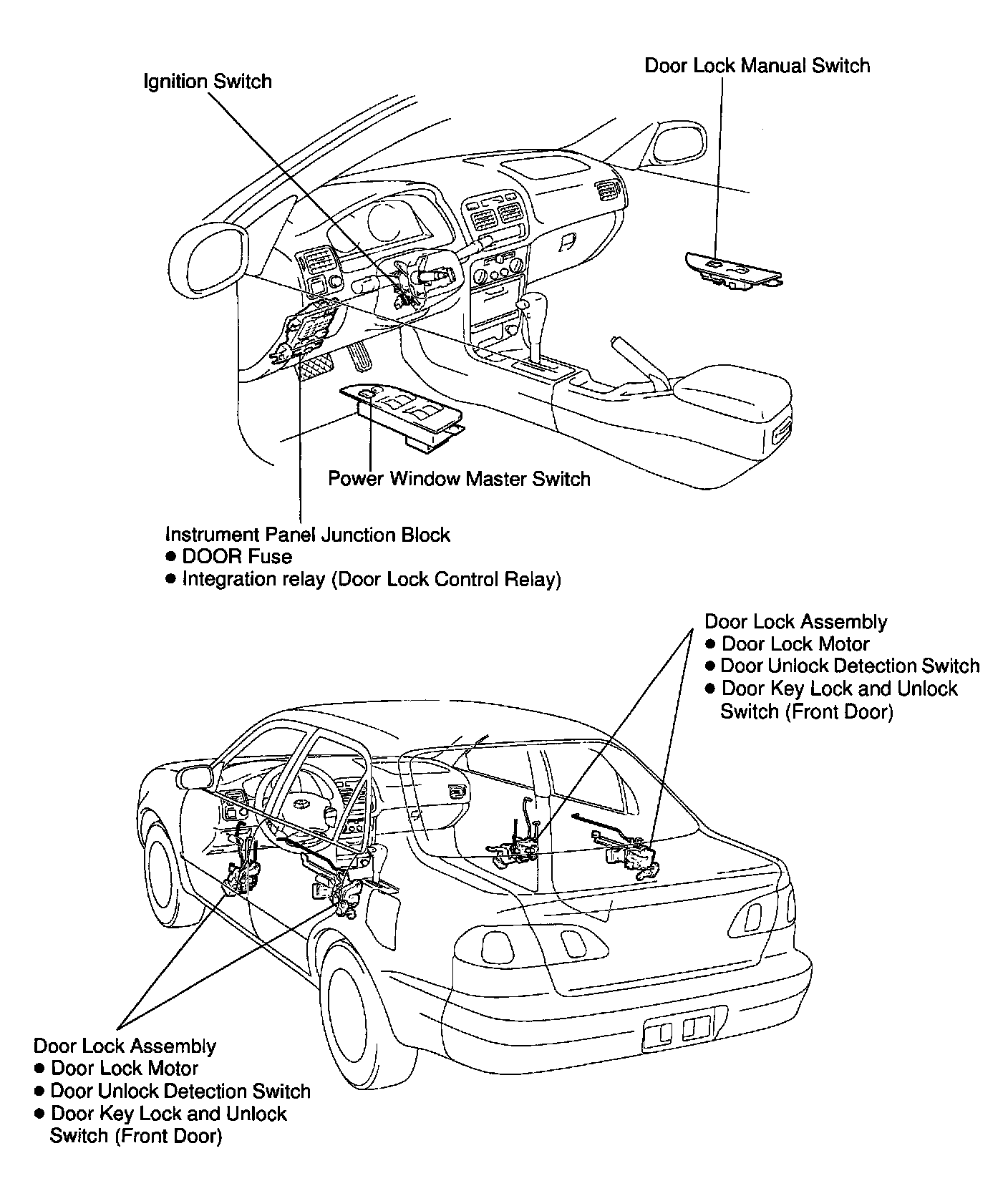 Ignition Switch

Door Lock Manual Switch

Power Window Master Switch

Instrument Panel Junction Block
● DOOR Fuse
● Integration relay (Door Lock Control Relay)

Door Lock Assembly
● Door Lock Motor
● Door Unlock Detection Switch
● Door Key Lock and Unlock Switch (Front Door)

Door Lock Assembly
● Door Lock Motor
● Door Unlock Detection Switch
● Door Key Lock and Unlock Switch (Front Door)