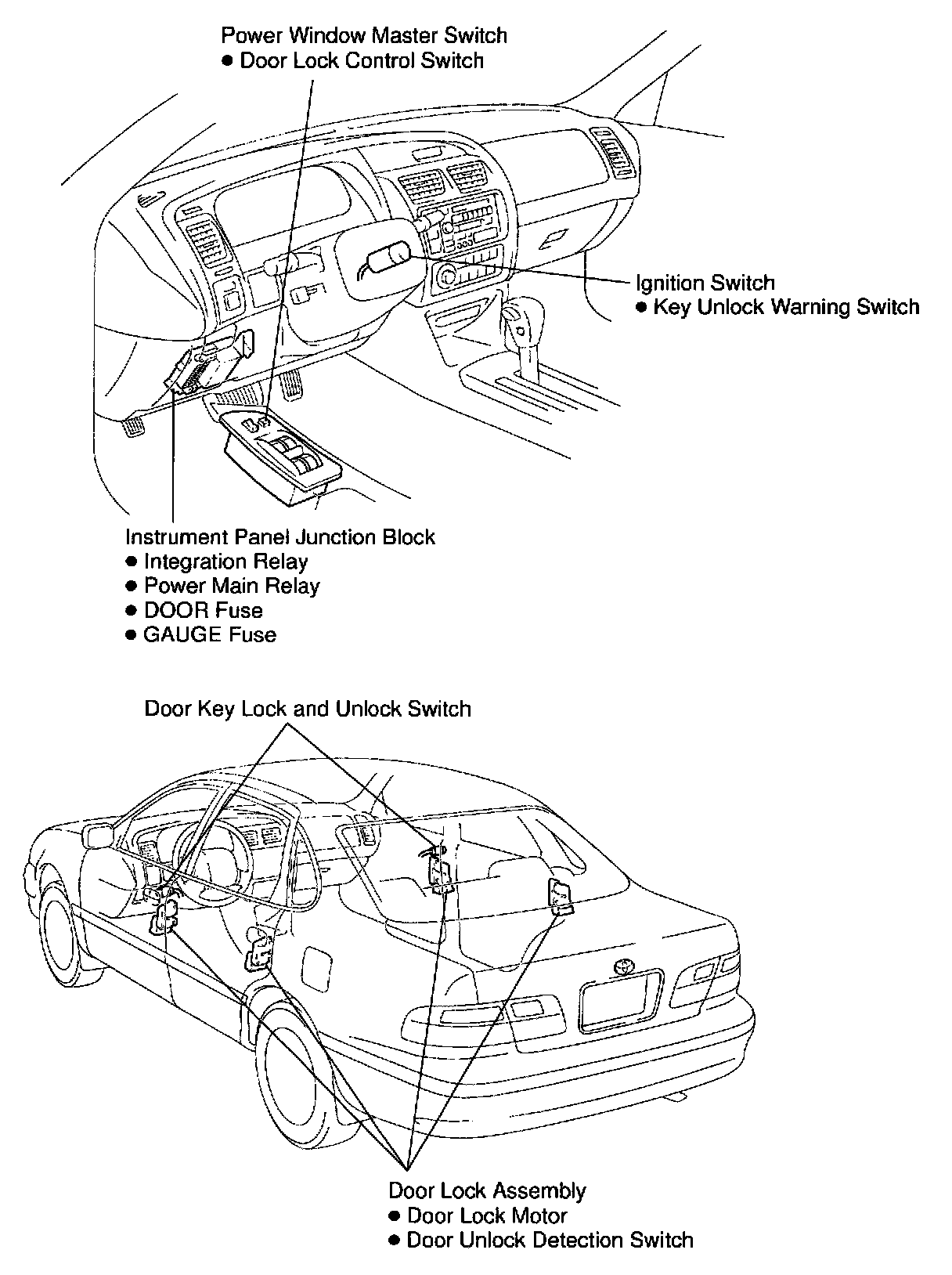 Power Window Master Switch
● Door Lock Control Switch

Ignition Switch
● Key Unlock Warning Switch

Instrument Panel Junction Block
● Integration Relay
● Power Main Relay
● DOOR Fuse
● GAUGE Fuse

Door Key Lock and Unlock Switch

Door Lock Assembly
● Door Lock Motor
● Door Unlock Detection Switch