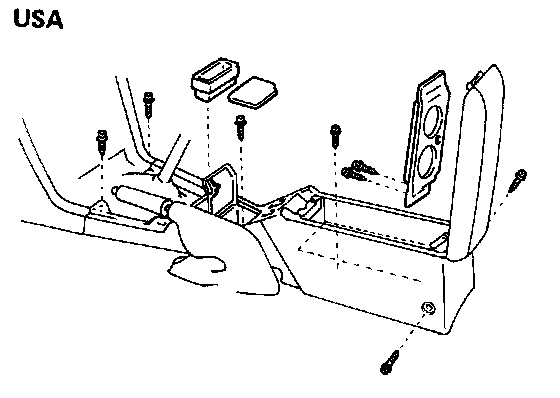 USA