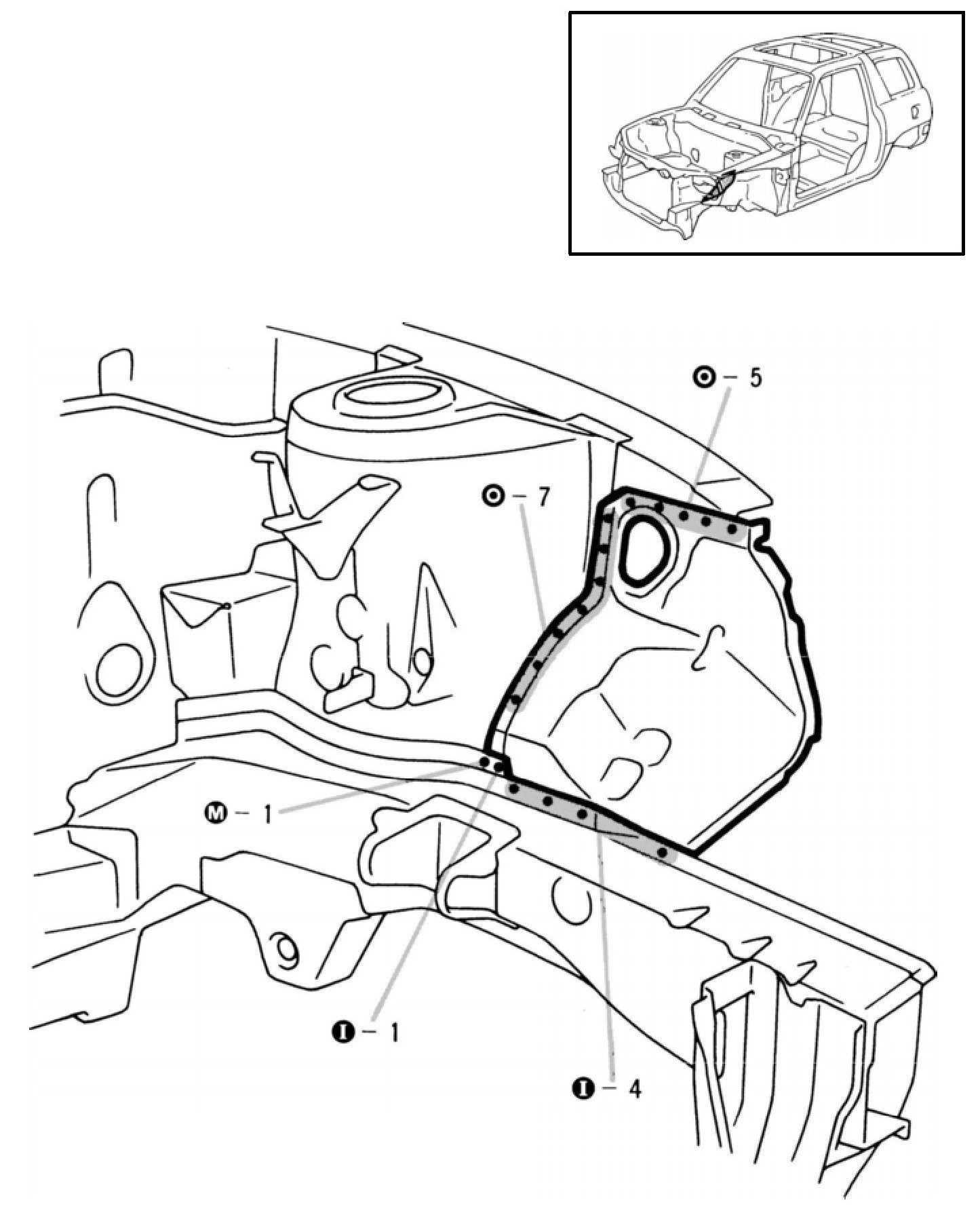 ◎ – 5

◎ – 7

M – 1

I – 1

I – 4