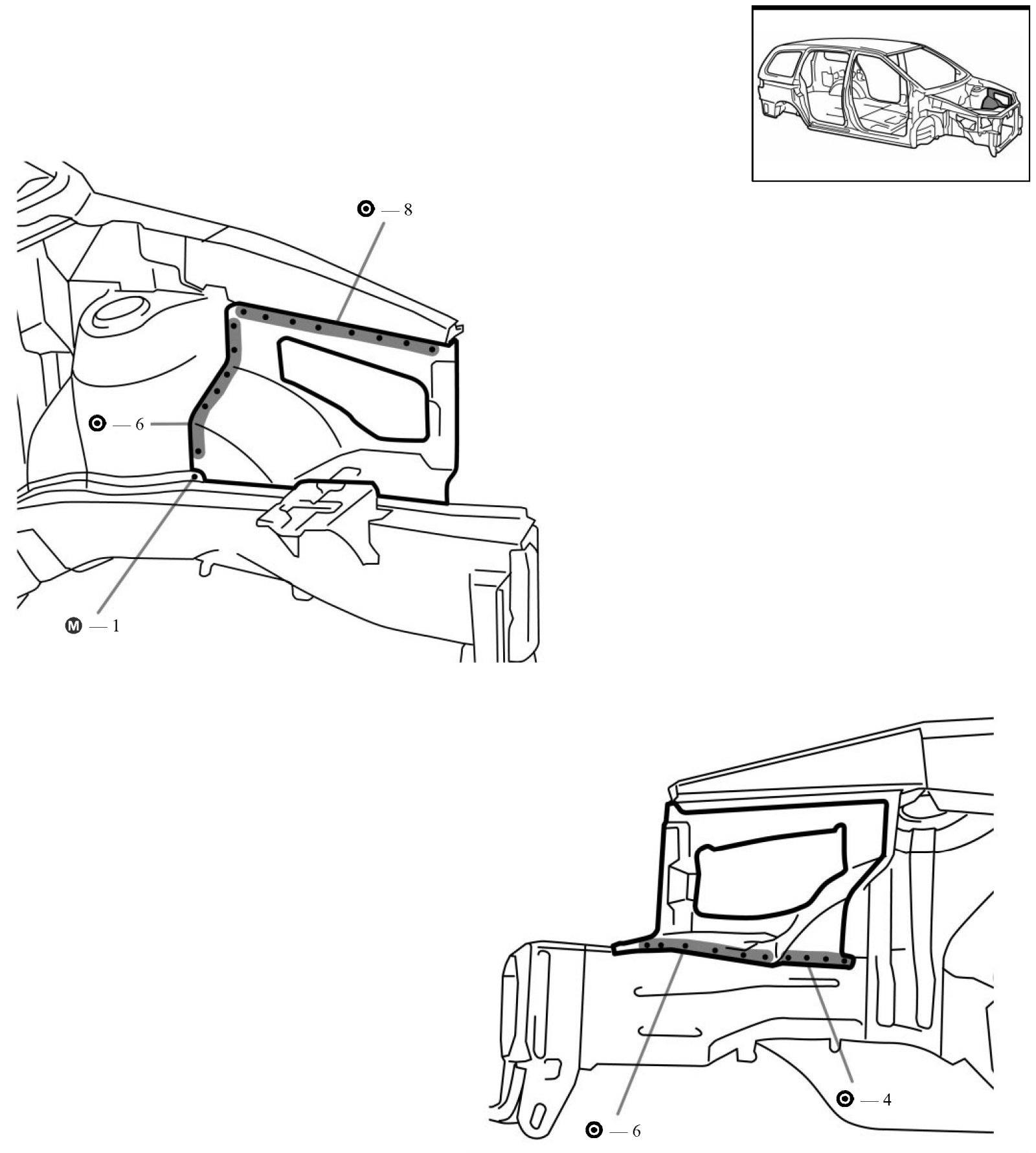 — 8

— 6

M — 1

— 4

— 6