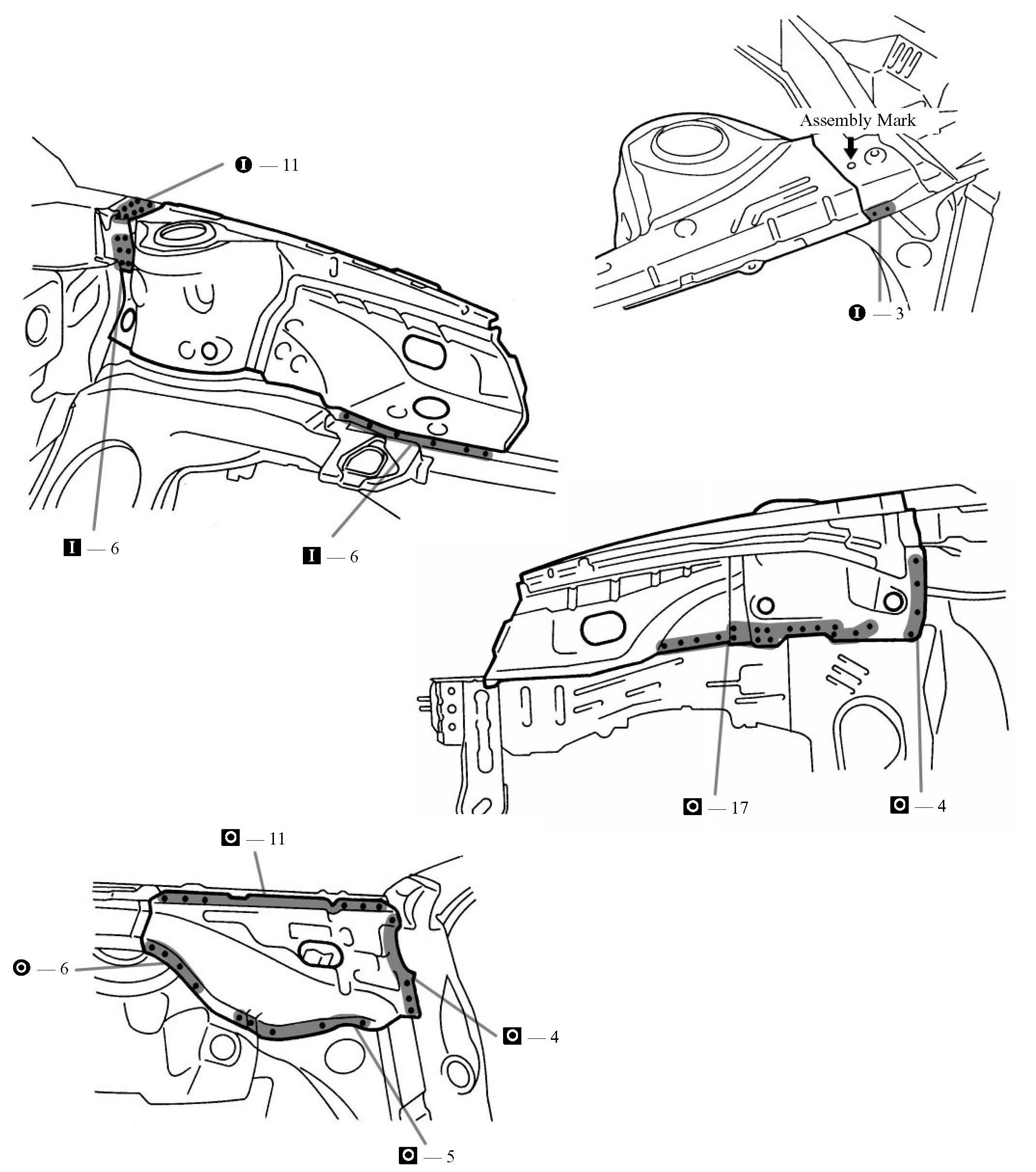 Assembly Mark

— 11

— 3

— 6

— 6

— 17

— 4

— 11

— 6

— 4

— 5