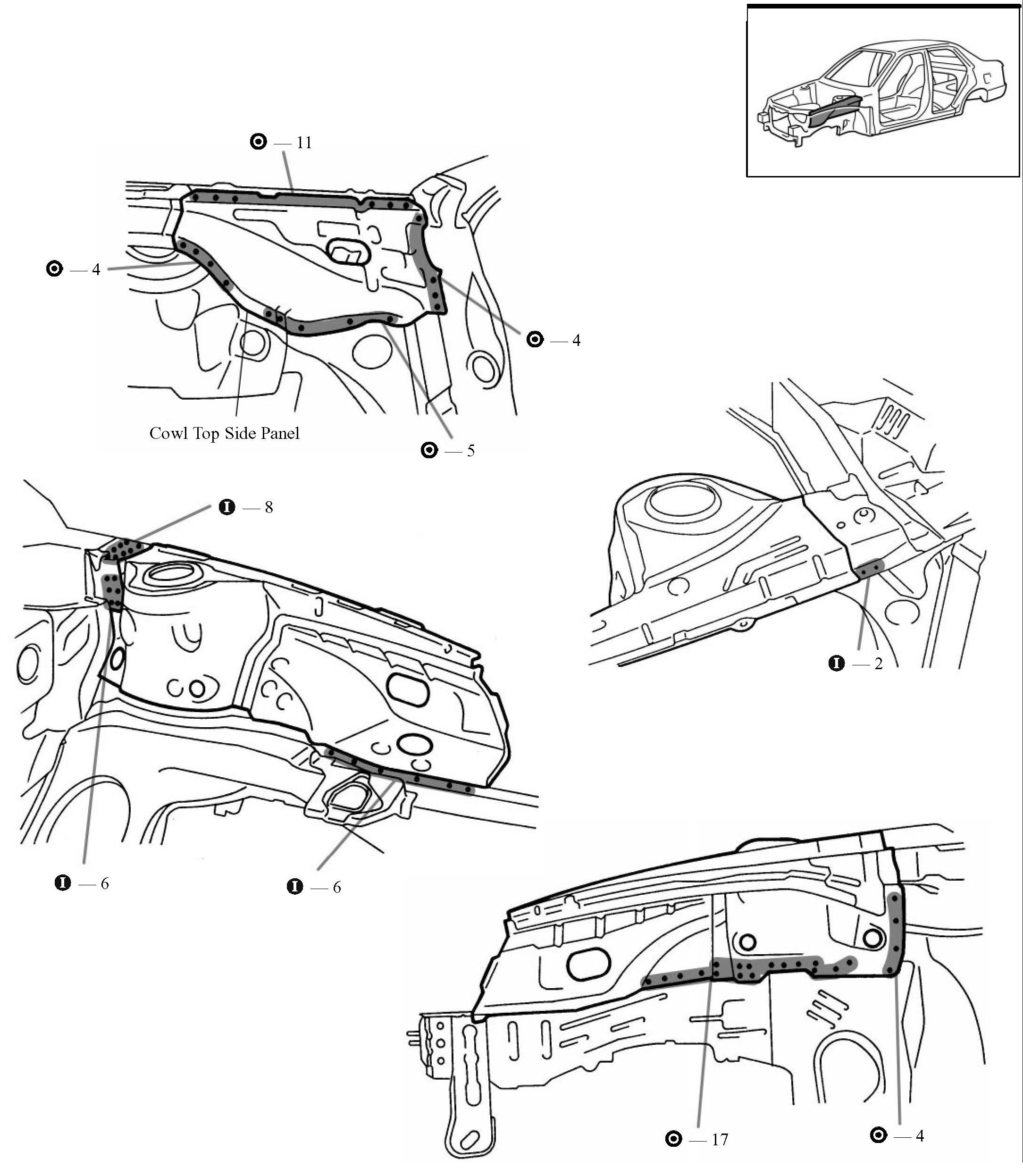 — 11

— 4

— 4

Cowl Top Side Panel

— 5

— 8

— 2

— 6

— 6

— 17

— 4