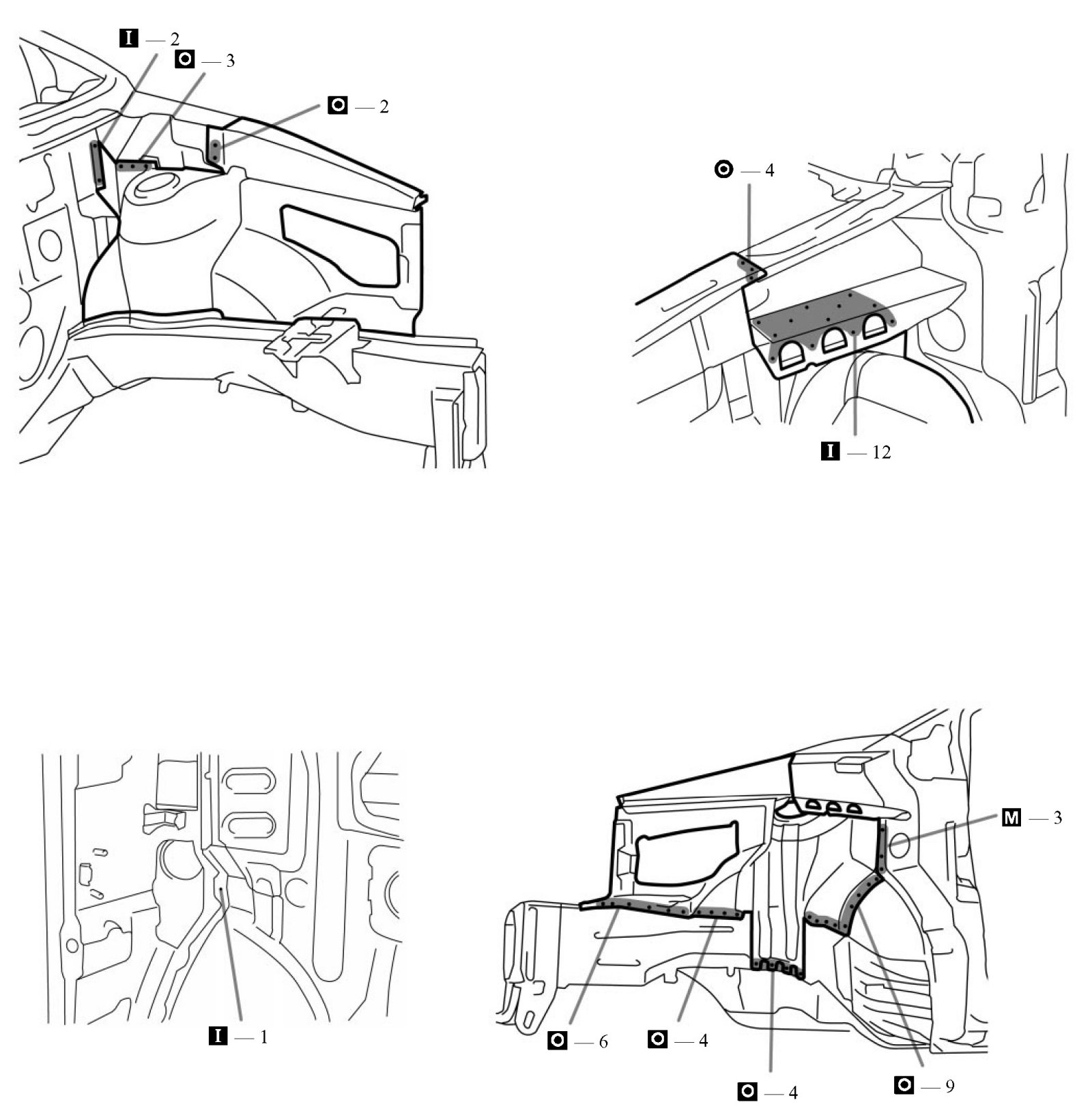 I — 2
O — 3
O — 2

O — 4
I — 12

I — 1

M — 3
O — 6
O — 4
O — 4
O — 9