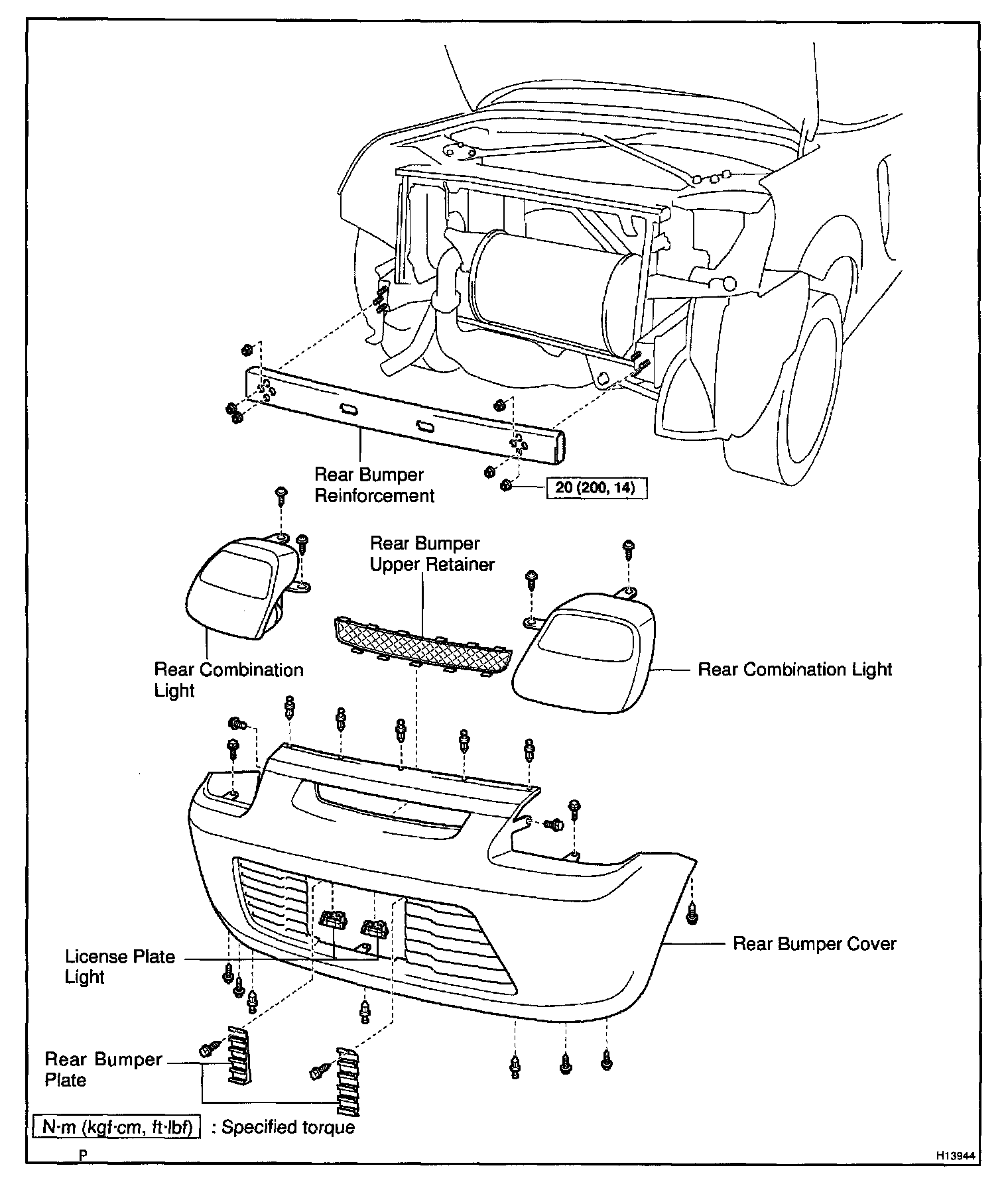 Rear Bumper Reinforcement

20 (200, 14)

Rear Bumper Upper Retainer

Rear Combination Light

Rear Combination Light

License Plate Light

Rear Bumper Cover

Rear Bumper Plate

N·m (kgf·cm, ft·lbf) : Specified torque

P

H13944