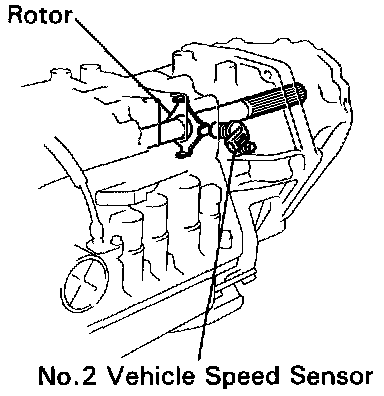 Rotor

No.2 Vehicle Speed Sensor