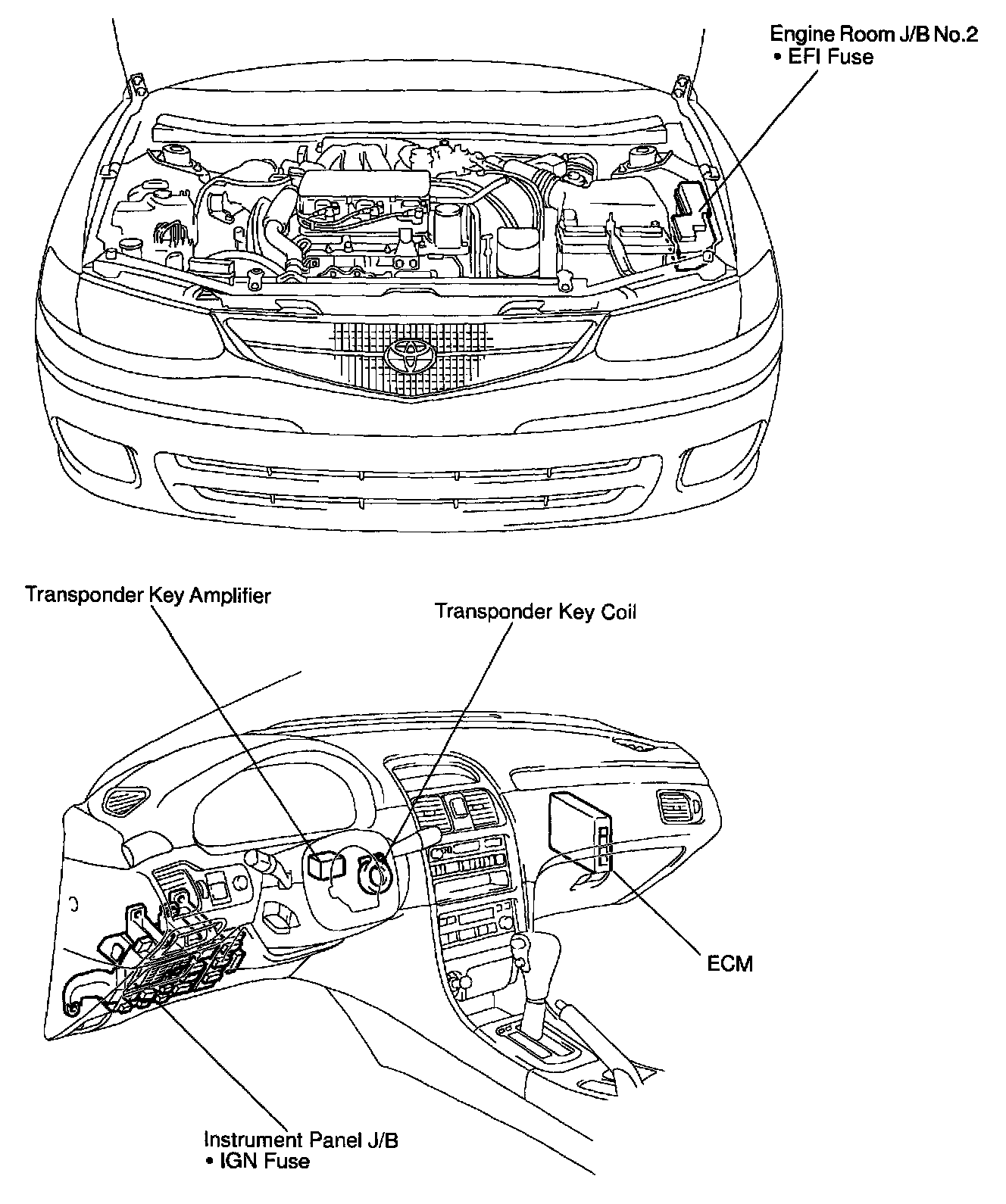 Engine Room J/B No.2
• EFI Fuse

Transponder Key Amplifier

Transponder Key Coil

ECM

Instrument Panel J/B
• IGN Fuse