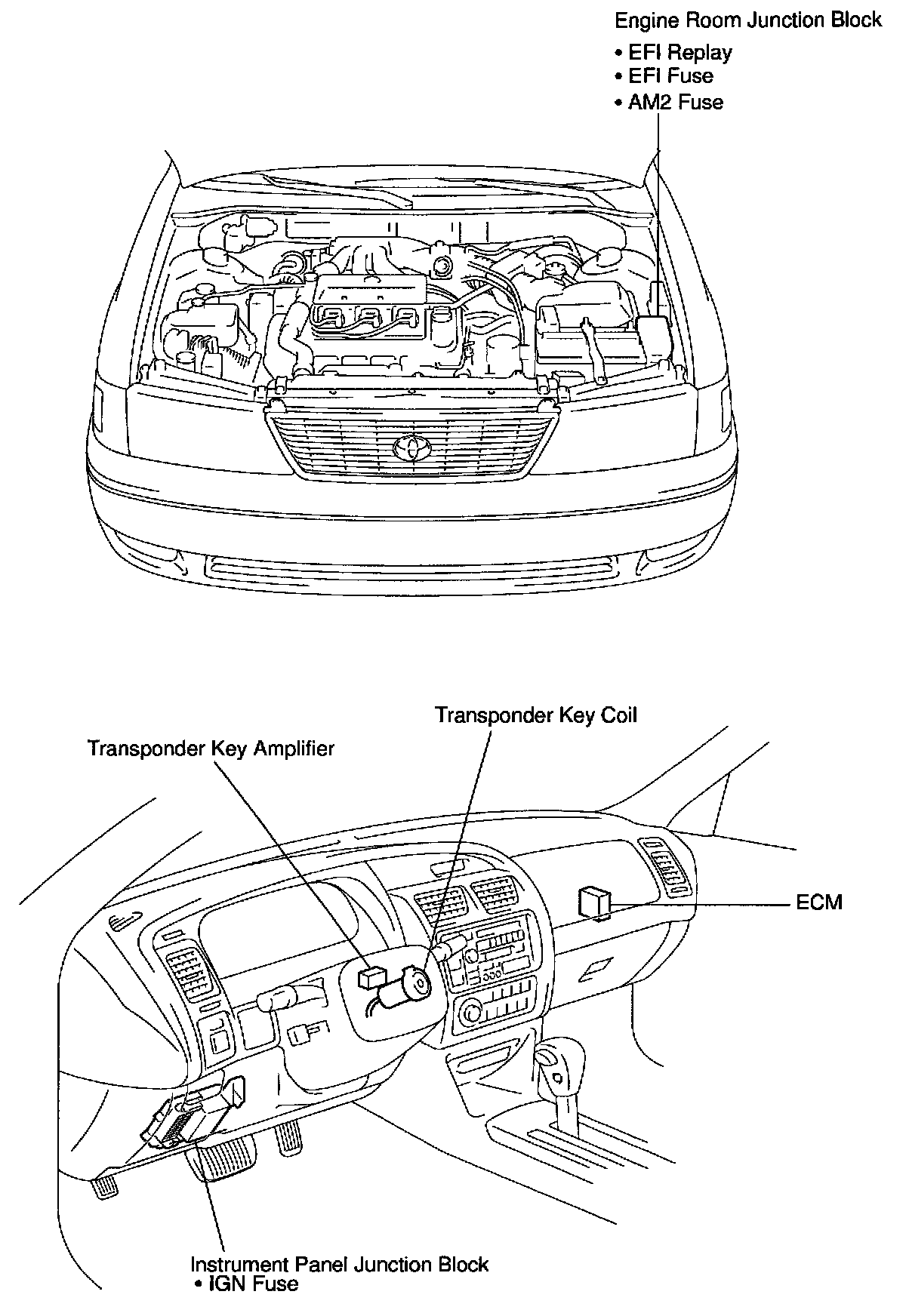 Engine Room Junction Block
• EFI Replay
• EFI Fuse
• AM2 Fuse

Transponder Key Coil

Transponder Key Amplifier

ECM

Instrument Panel Junction Block
• IGN Fuse