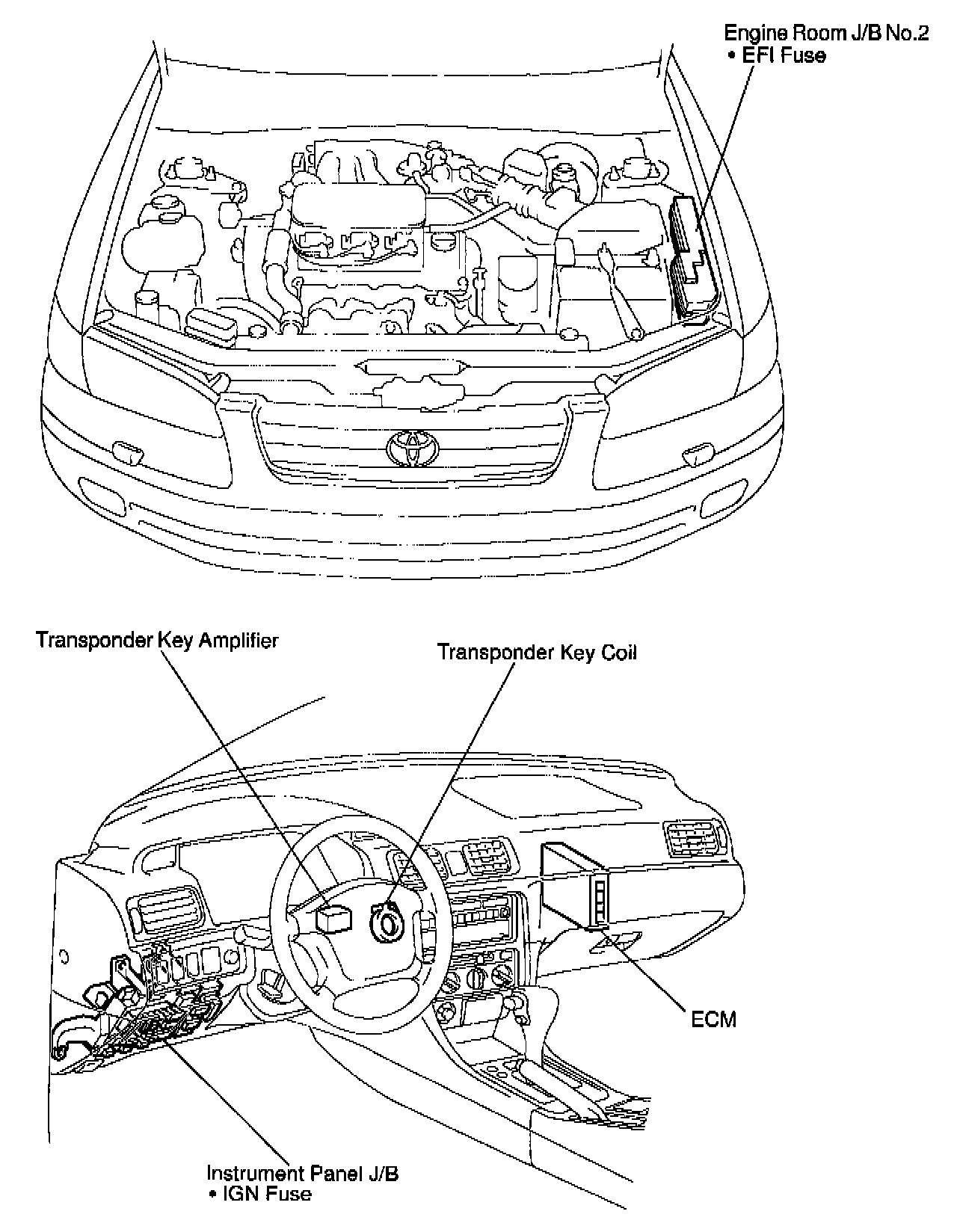 Engine Room J/B No.2
• EFI Fuse

Transponder Key Amplifier

Transponder Key Coil

ECM

Instrument Panel J/B
• IGN Fuse