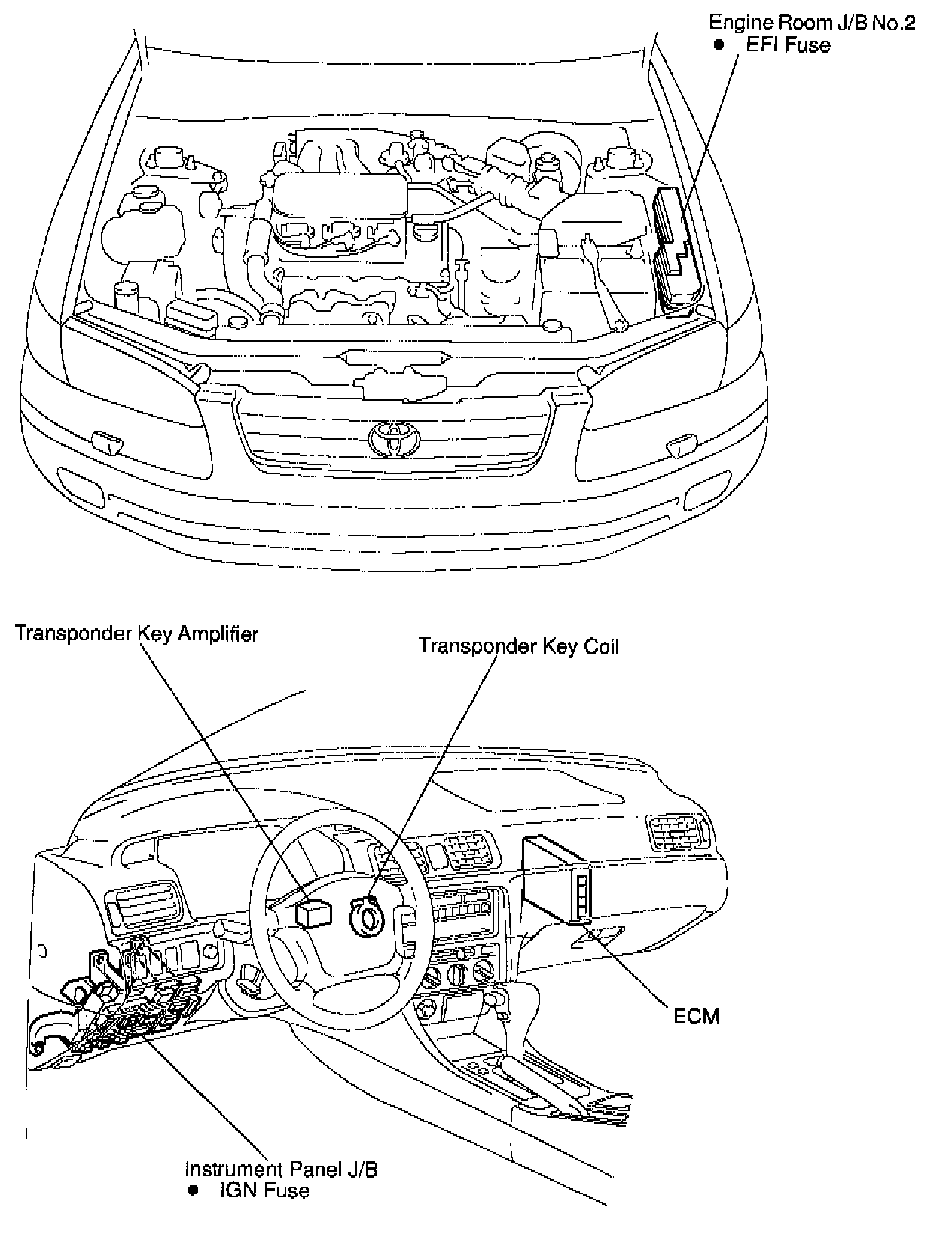 Engine Room J/B No.2
● EFI Fuse

Transponder Key Amplifier

Transponder Key Coil

ECM

Instrument Panel J/B
● IGN Fuse