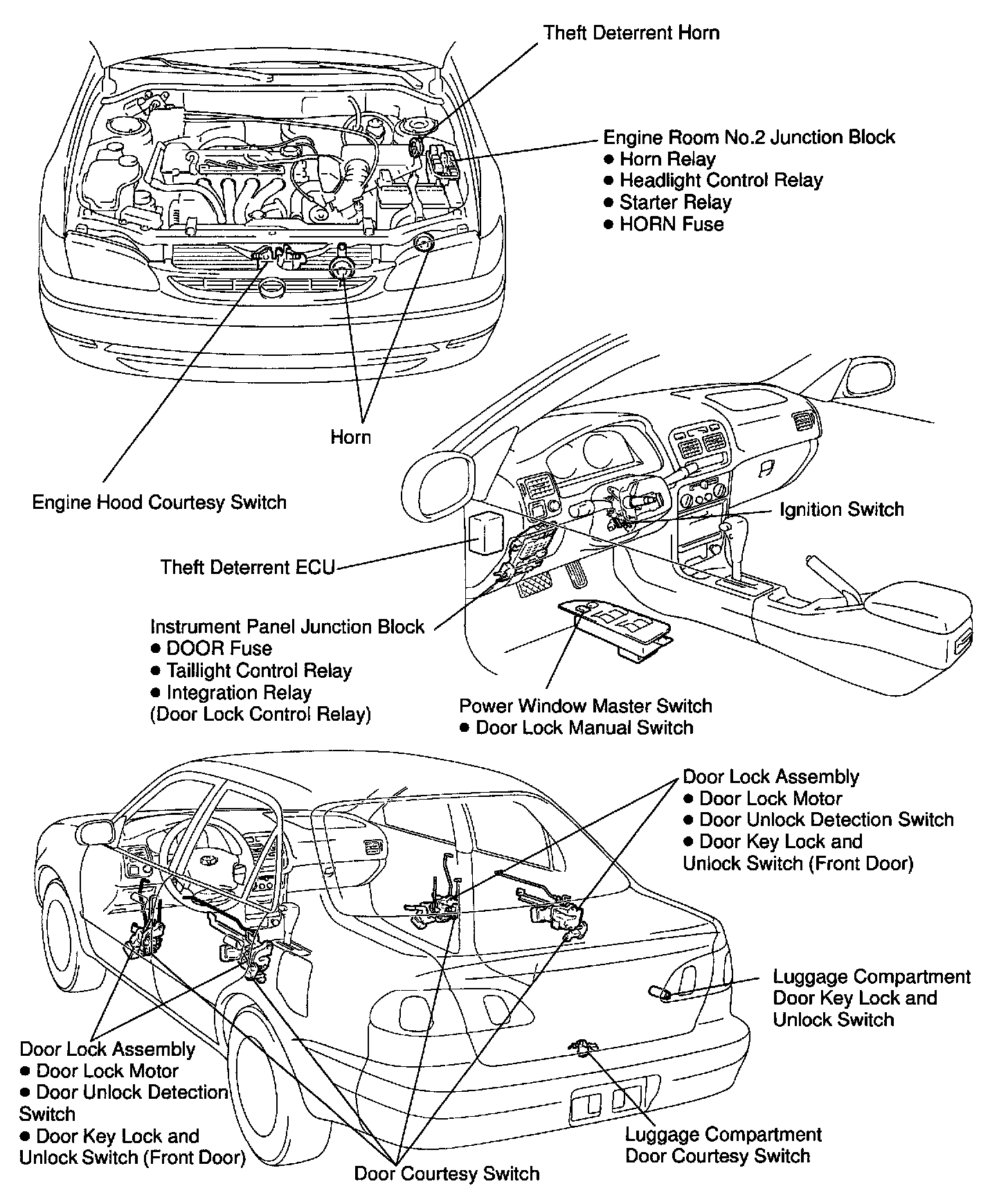 Theft Deterrent Horn

Engine Room No.2 Junction Block
● Horn Relay
● Headlight Control Relay
● Starter Relay
● HORN Fuse

Horn

Engine Hood Courtesy Switch

Ignition Switch

Theft Deterrent ECU

Instrument Panel Junction Block
● DOOR Fuse
● Taillight Control Relay
● Integration Relay
(Door Lock Control Relay)

Power Window Master Switch
● Door Lock Manual Switch

Door Lock Assembly
● Door Lock Motor
● Door Unlock Detection Switch
● Door Key Lock and
Unlock Switch (Front Door)

Luggage Compartment
Door Key Lock and
Unlock Switch

Door Lock Assembly
● Door Lock Motor
● Door Unlock Detection Switch
● Door Key Lock and
Unlock Switch (Front Door)

Luggage Compartment
Door Courtesy Switch

Door Courtesy Switch