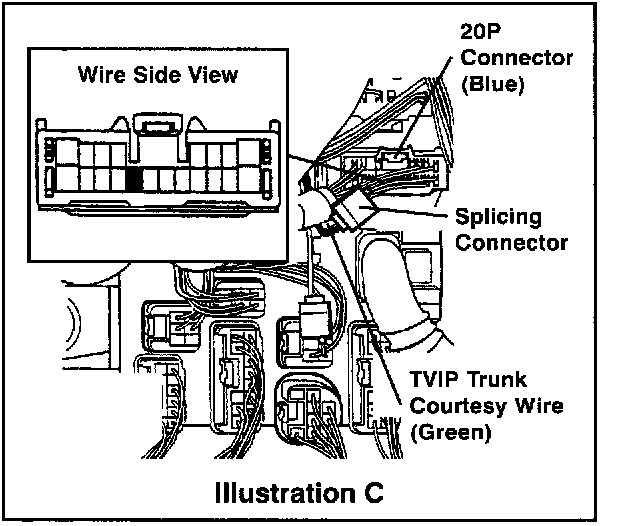 Wire Side View

20P Connector (Blue)

Splicing Connector

TVIP Trunk Courtesy Wire (Green)

Illustration C