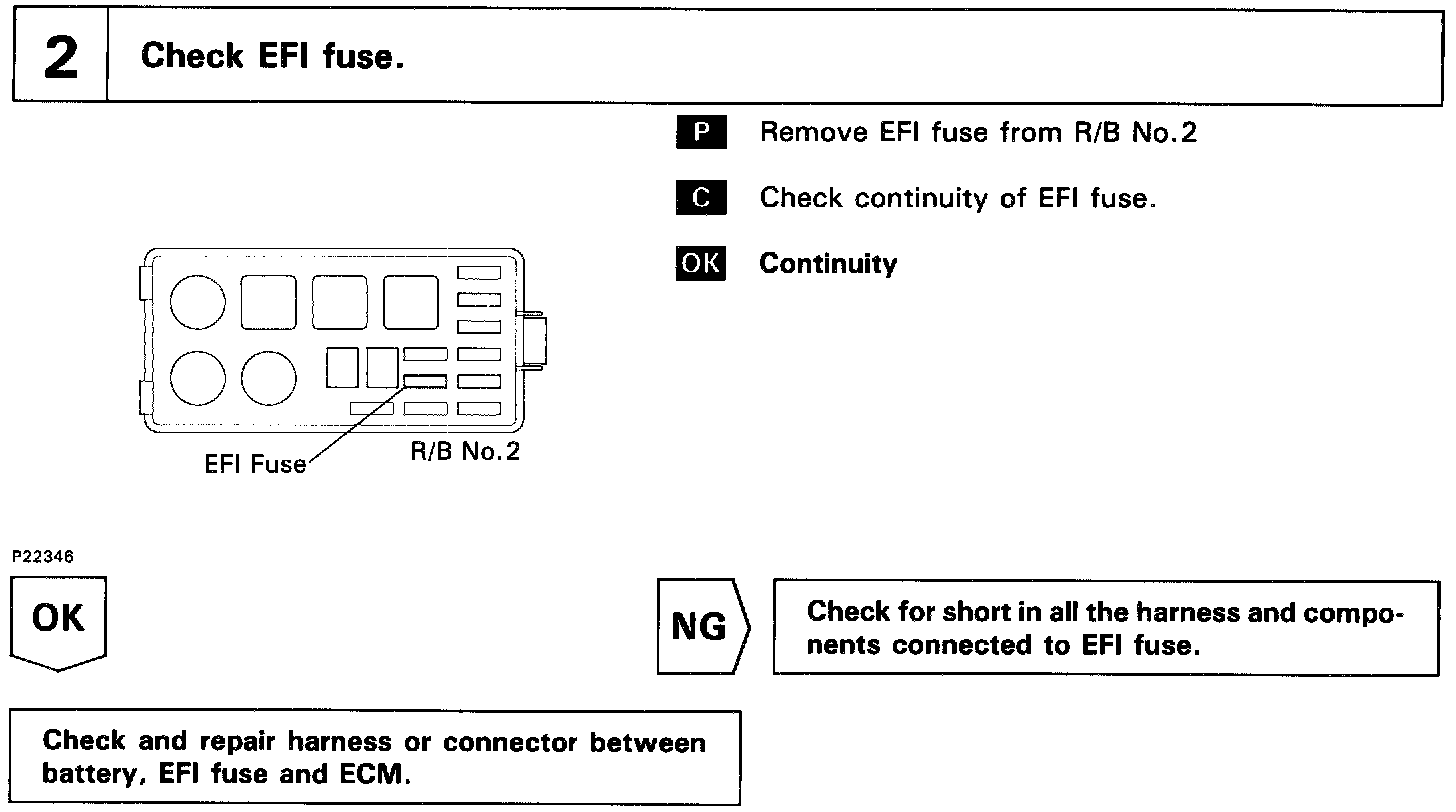 2 Check EFI fuse.

P Remove EFI fuse from R/B No.2

C Check continuity of EFI fuse.

OK Continuity

EFI Fuse

R/B No.2

P22346

OK

NG

Check for short in all the harness and components connected to EFI fuse.

Check and repair harness or connector between battery, EFI fuse and ECM.