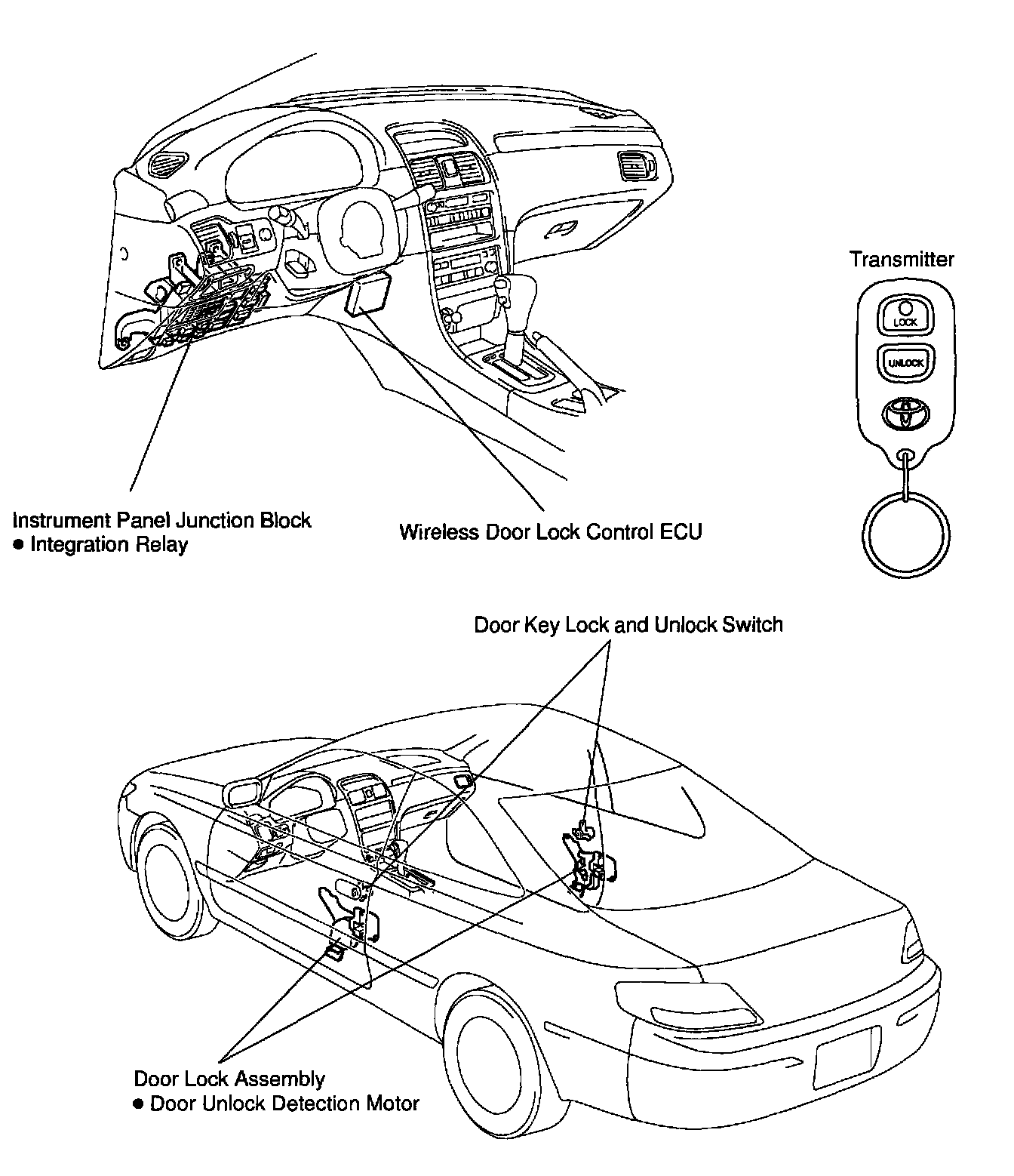 Transmitter

LOCK

UNLOCK

Instrument Panel Junction Block
● Integration Relay

Wireless Door Lock Control ECU

Door Key Lock and Unlock Switch

Door Lock Assembly
● Door Unlock Detection Motor