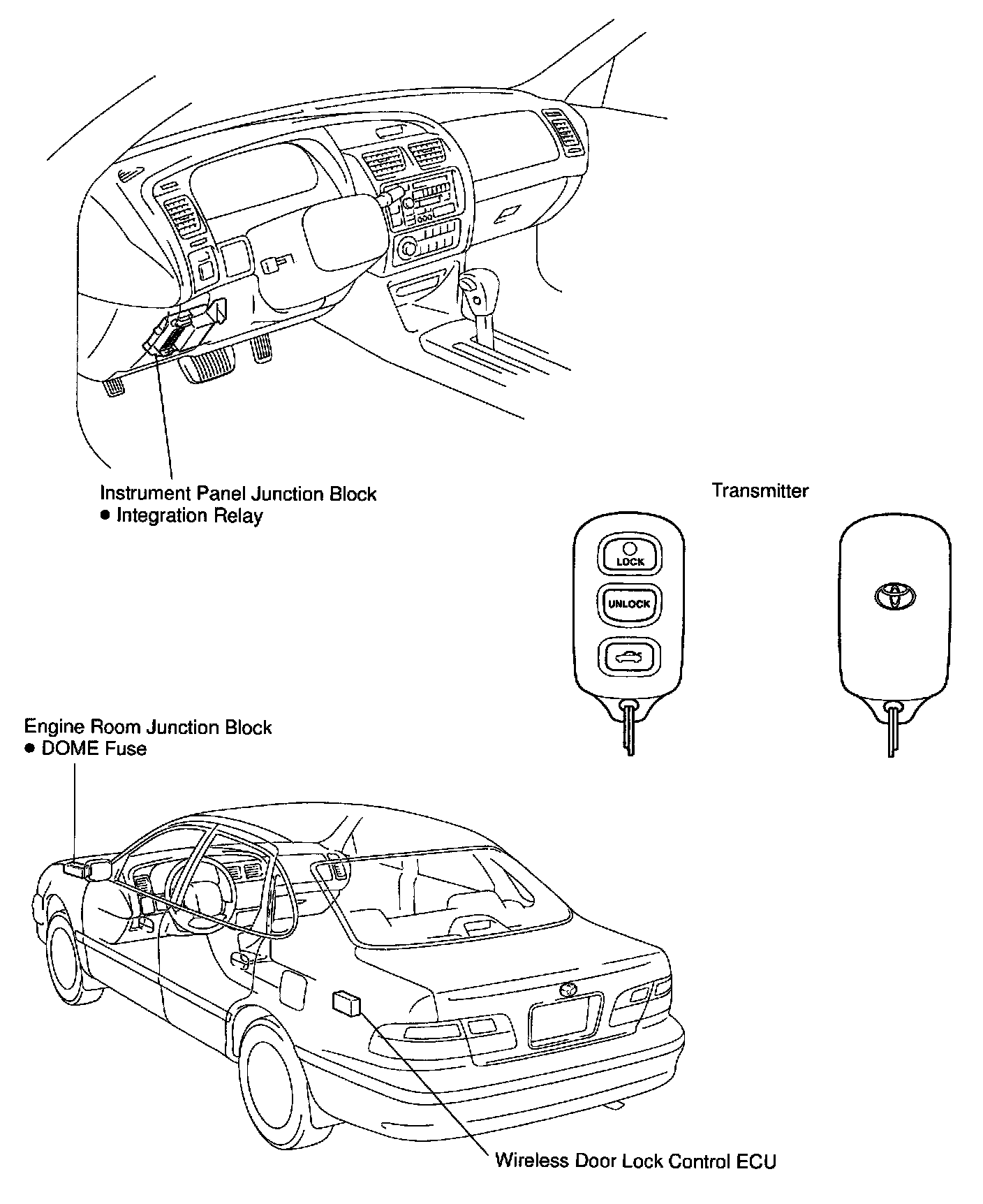 Instrument Panel Junction Block
● Integration Relay

Transmitter

LOCK

UNLOCK

Engine Room Junction Block
● DOME Fuse

Wireless Door Lock Control ECU