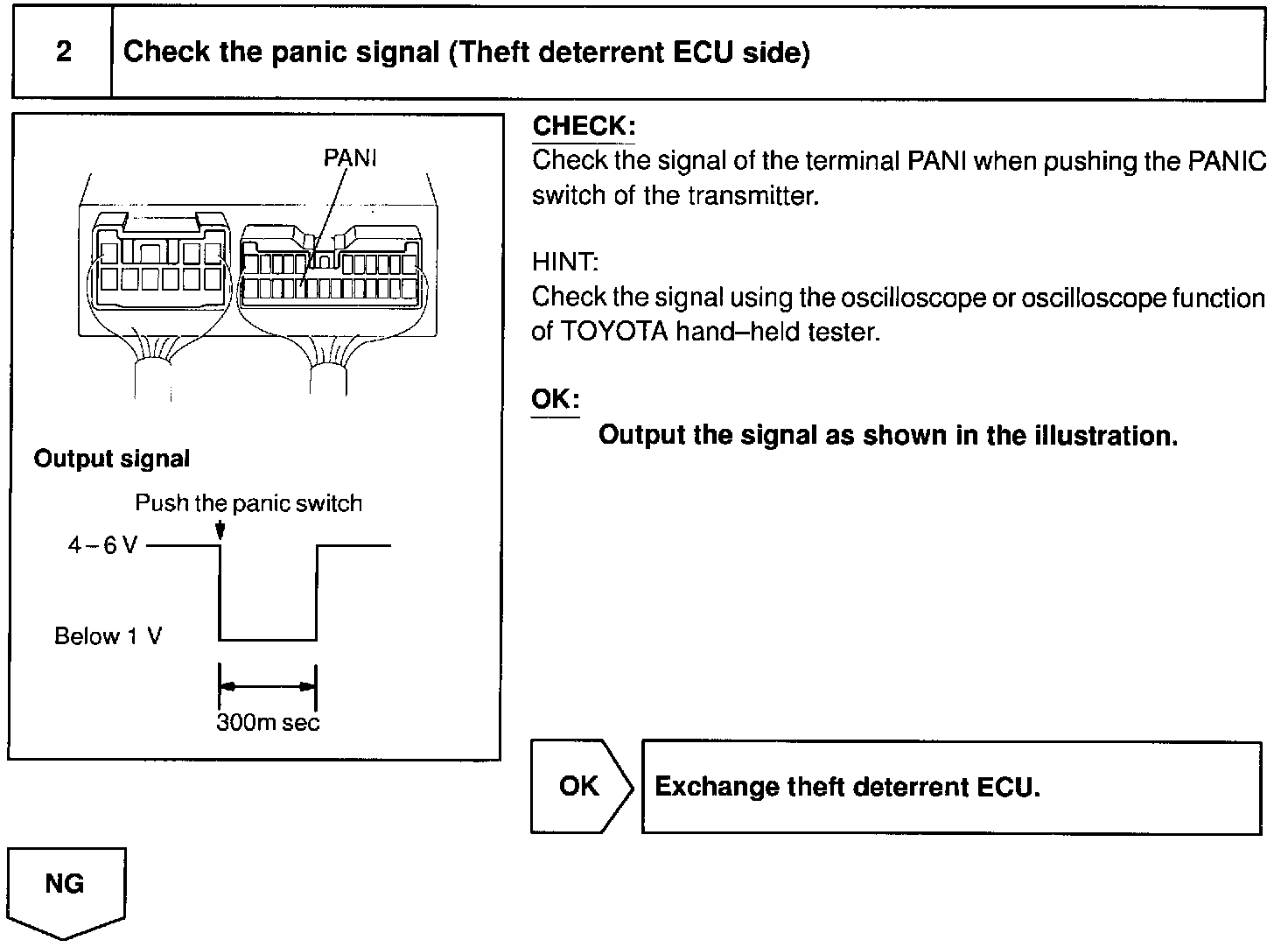 2 Check the panic signal (Theft deterrent ECU side)

PANI

Output signal

Push the panic switch

4 – 6 V

Below 1 V

300m sec

CHECK:
Check the signal of the terminal PANI when pushing the PANIC switch of the transmitter.

HINT:
Check the signal using the oscilloscope or oscilloscope function of TOYOTA hand–held tester.

OK:
Output the signal as shown in the illustration.

OK

Exchange theft deterrent ECU.

NG