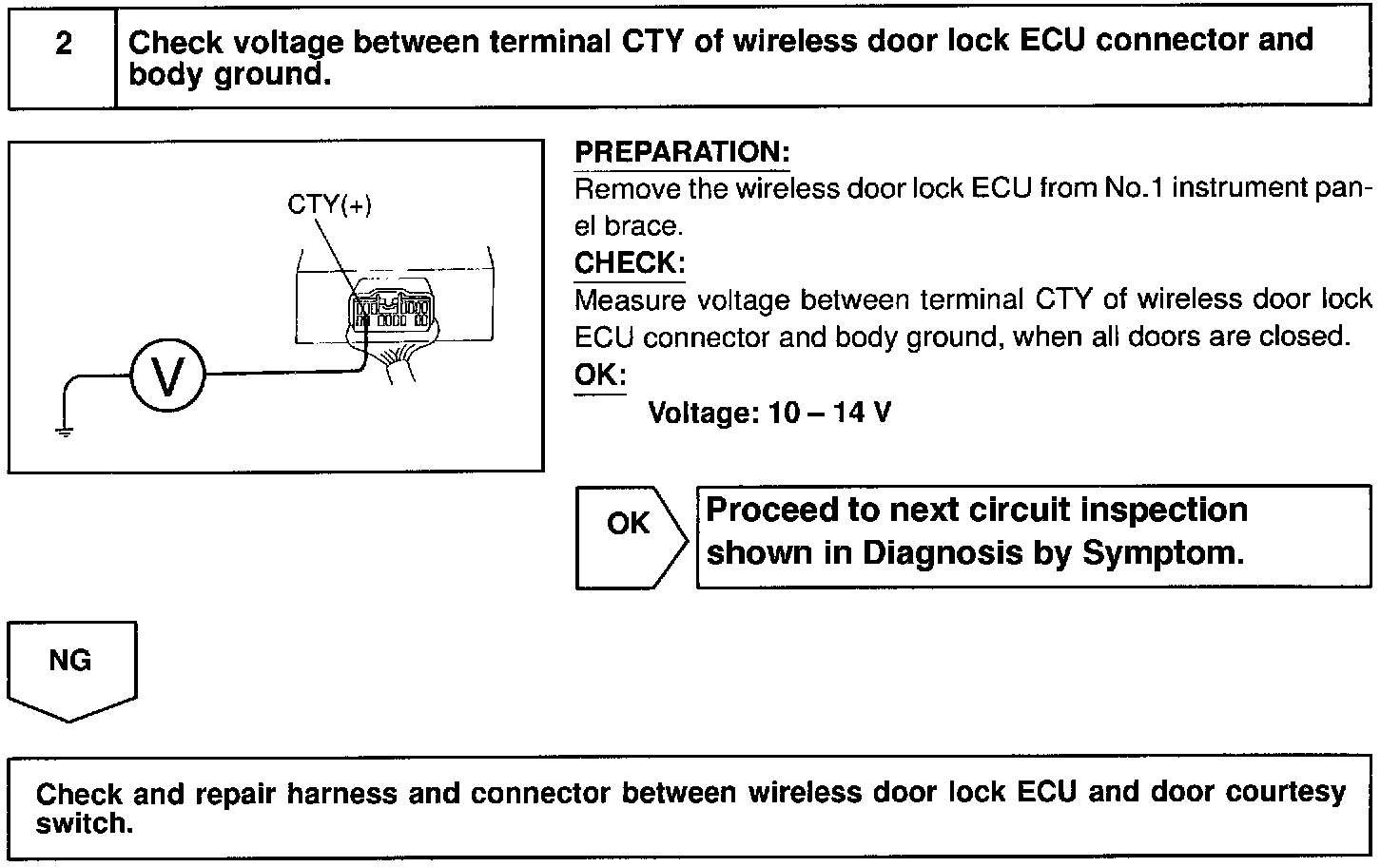 2

Check voltage between terminal CTY of wireless door lock ECU connector and body ground.

CTY(+)

V

PREPARATION:
Remove the wireless door lock ECU from No.1 instrument panel brace.

CHECK:
Measure voltage between terminal CTY of wireless door lock ECU connector and body ground, when all doors are closed.

OK:
Voltage: 10 – 14 V

OK

Proceed to next circuit inspection shown in Diagnosis by Symptom.

NG

Check and repair harness and connector between wireless door lock ECU and door courtesy switch.