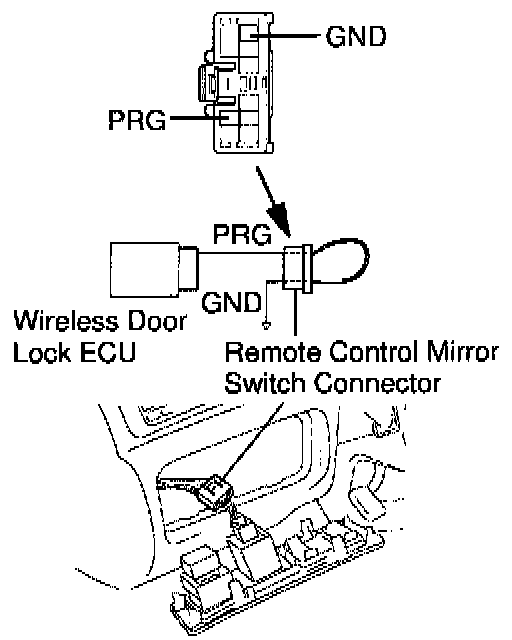 GND
PRG
PRG
GND
Wireless Door Lock ECU
Remote Control Mirror Switch Connector