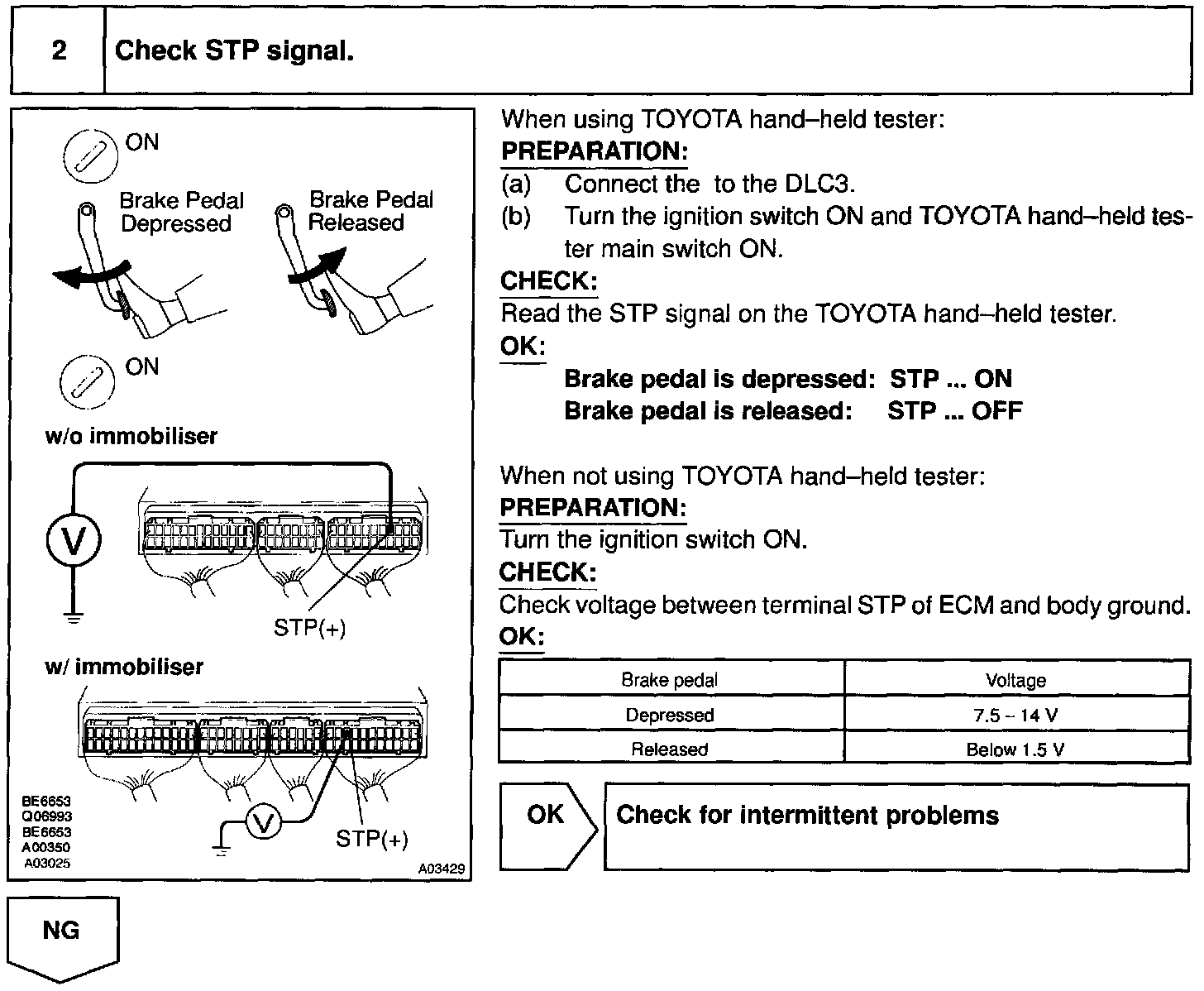 2 Check STP signal.

ON

Brake Pedal Depressed

Brake Pedal Released

ON

w/o immobiliser

V

STP(+)

w/ immobiliser

V

STP(+)

BE6653
Q06993
BE6653
A00350
A03025

A03429

When using TOYOTA hand–held tester:

PREPARATION:

(a) Connect the to the DLC3.

(b) Turn the ignition switch ON and TOYOTA hand–held tester main switch ON.

CHECK:

Read the STP signal on the TOYOTA hand–held tester.

OK:

Brake pedal is depressed: STP ... ON
Brake pedal is released: STP ... OFF

When not using TOYOTA hand–held tester:

PREPARATION:

Turn the ignition switch ON.

CHECK:

Check voltage between terminal STP of ECM and body ground.

OK:

| Brake pedal | Voltage |
|---|---|
| Depressed | 7.5 – 14 V |
| Released | Below 1.5 V |

OK

Check for intermittent problems

NG