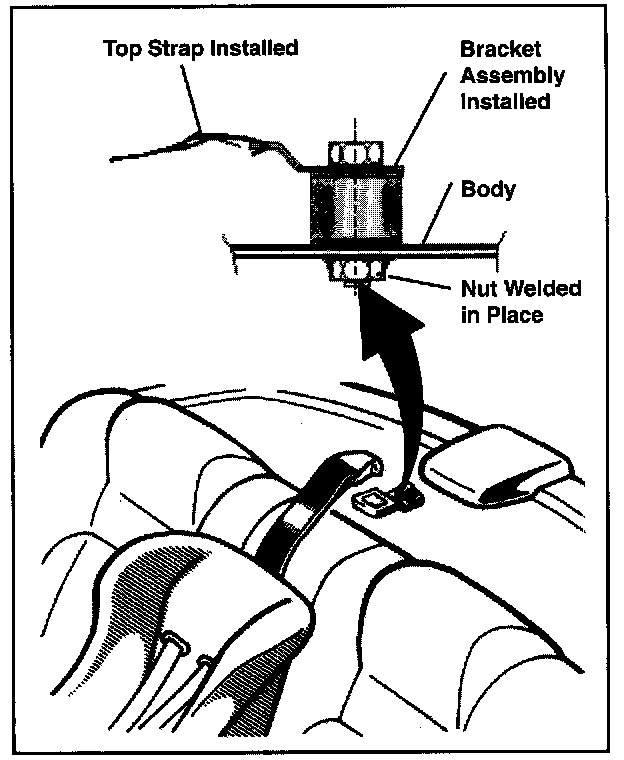 Top Strap Installed

Bracket Assembly Installed

Body

Nut Welded in Place