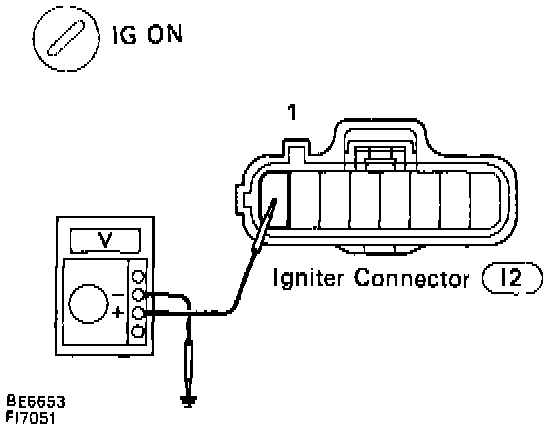 IG ON

1

V

−
+

Igniter Connector I2

BE6653
FI7051