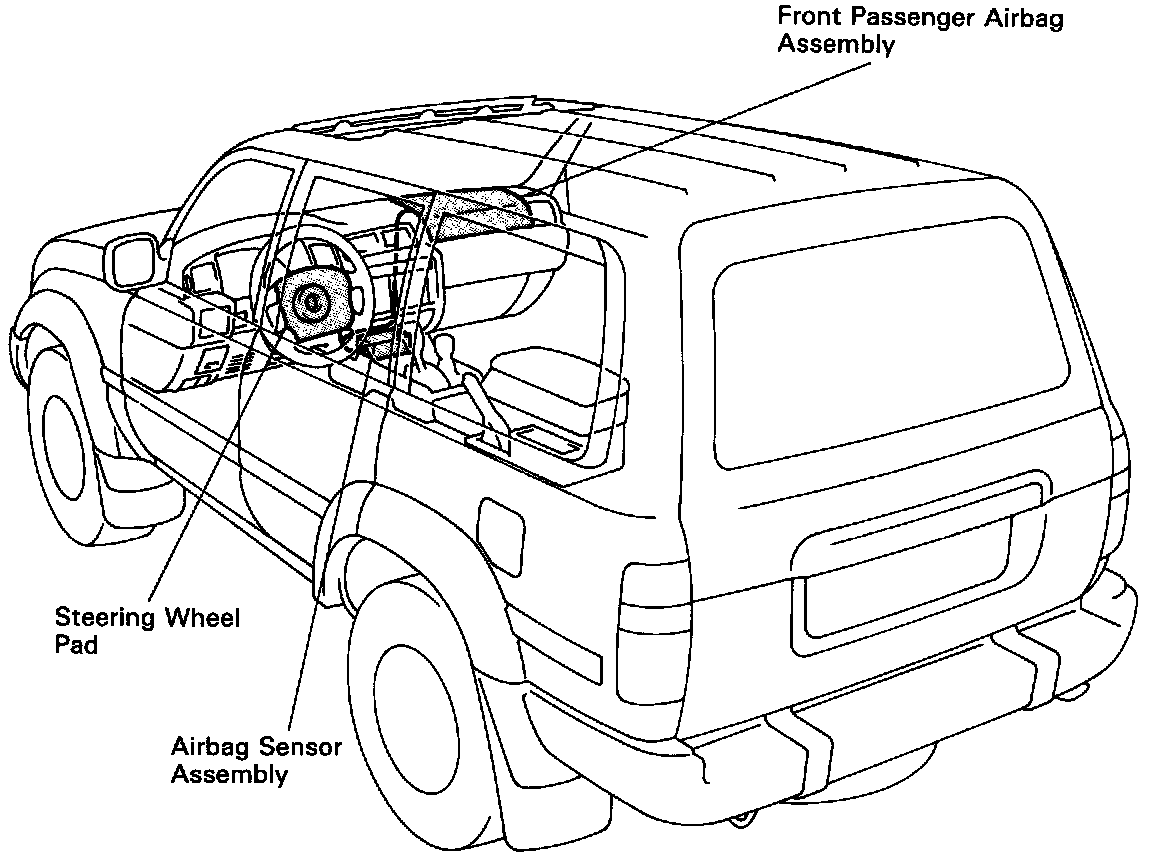 Front Passenger Airbag Assembly

Steering Wheel Pad

Airbag Sensor Assembly