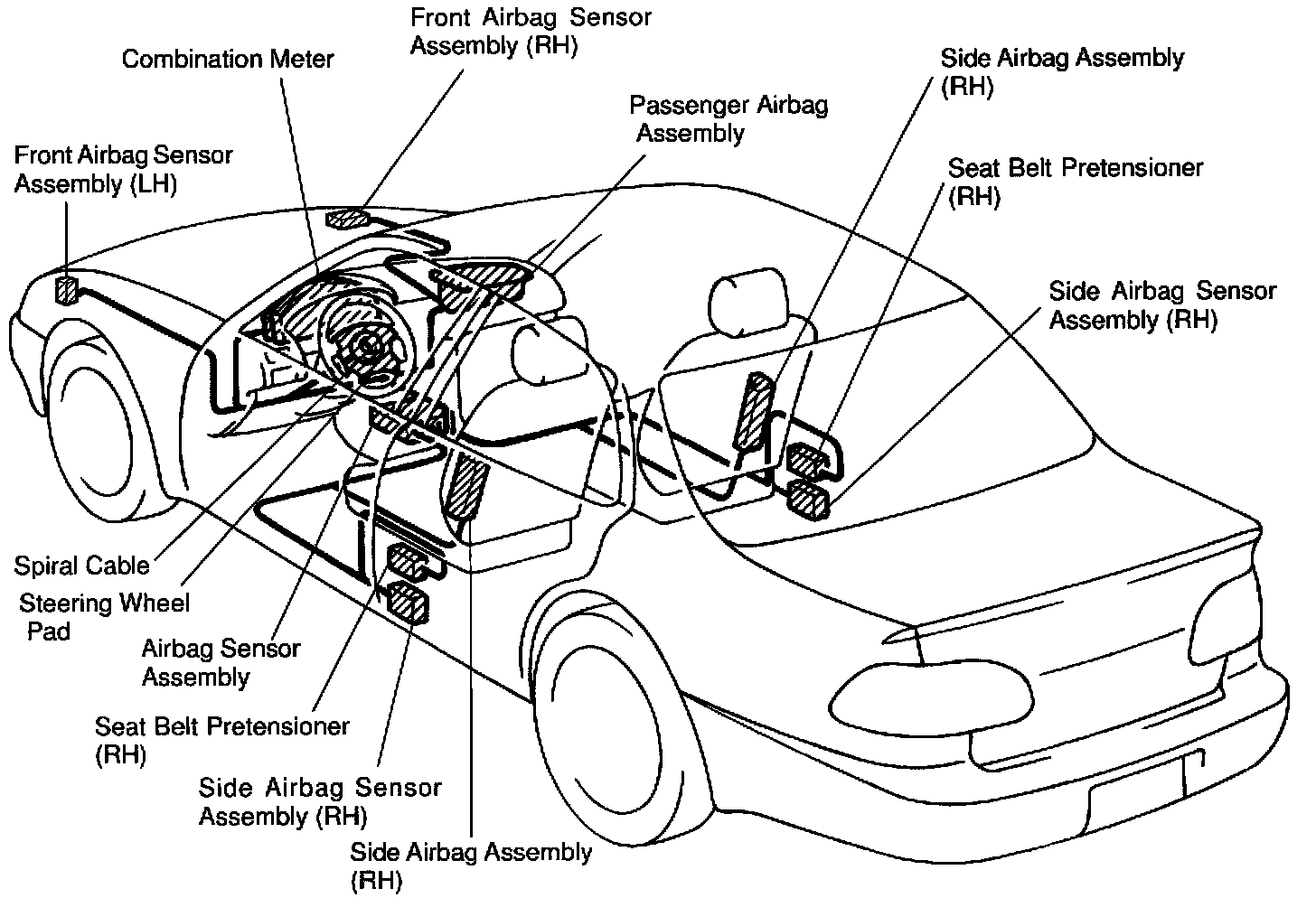 Front Airbag Sensor Assembly (RH)

Combination Meter

Side Airbag Assembly (RH)

Passenger Airbag Assembly

Front Airbag Sensor Assembly (LH)

Seat Belt Pretensioner (RH)

Side Airbag Sensor Assembly (RH)

Spiral Cable

Steering Wheel Pad

Airbag Sensor Assembly

Seat Belt Pretensioner (RH)

Side Airbag Sensor Assembly (RH)

Side Airbag Assembly (RH)