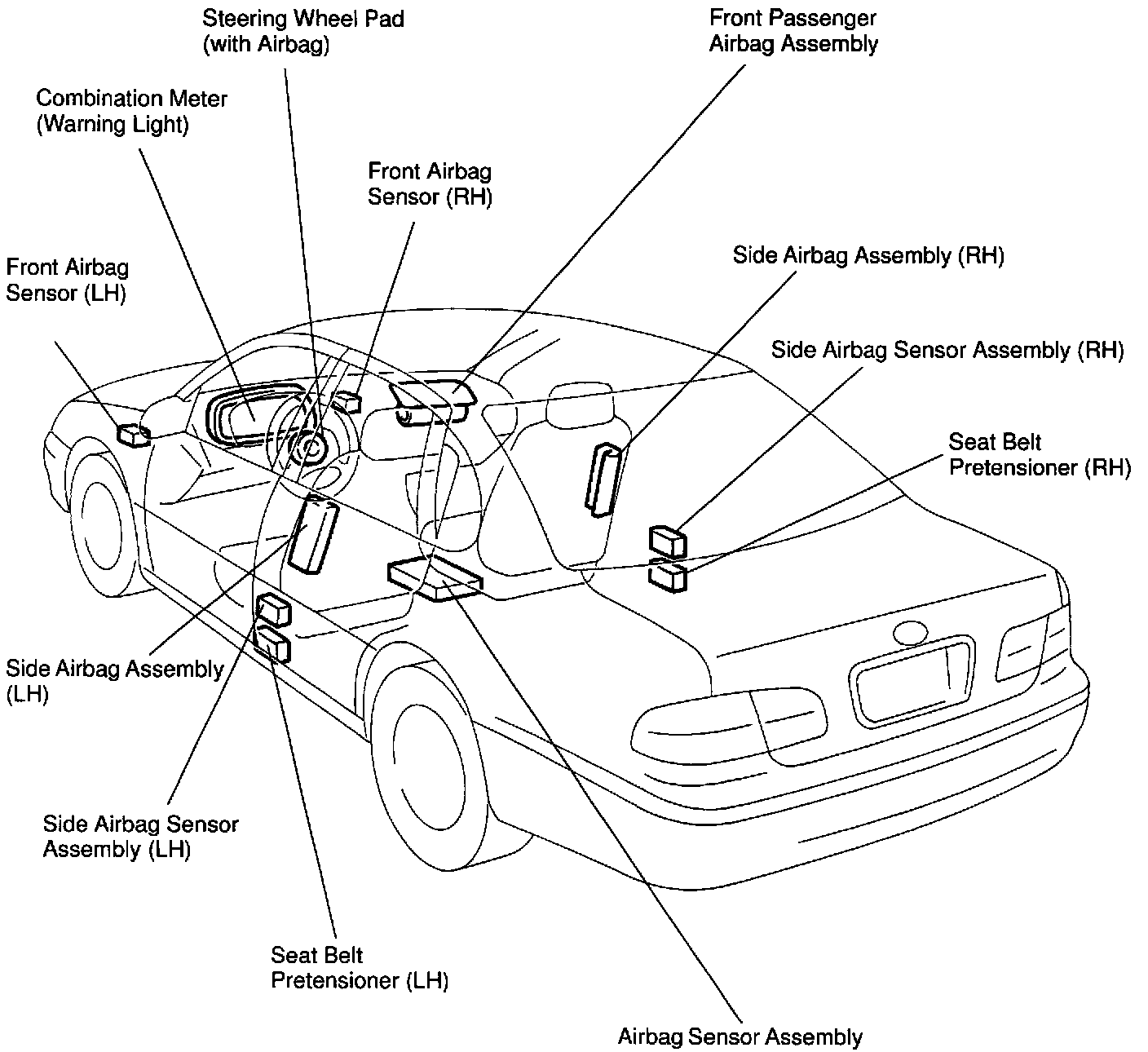 Steering Wheel Pad
(with Airbag)

Front Passenger
Airbag Assembly

Combination Meter
(Warning Light)

Front Airbag
Sensor (RH)

Front Airbag
Sensor (LH)

Side Airbag Assembly (RH)

Side Airbag Sensor Assembly (RH)

Seat Belt
Pretensioner (RH)

Side Airbag Assembly
(LH)

Side Airbag Sensor
Assembly (LH)

Seat Belt
Pretensioner (LH)

Airbag Sensor Assembly