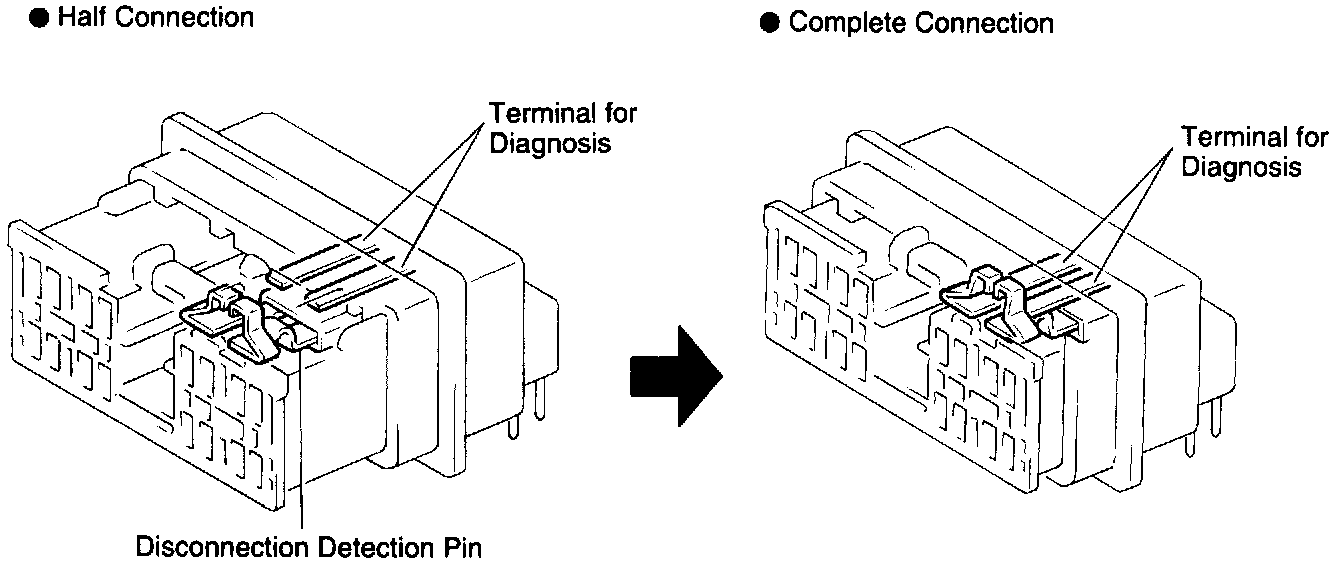 ● Half Connection

Terminal for Diagnosis

Disconnection Detection Pin

● Complete Connection

Terminal for Diagnosis